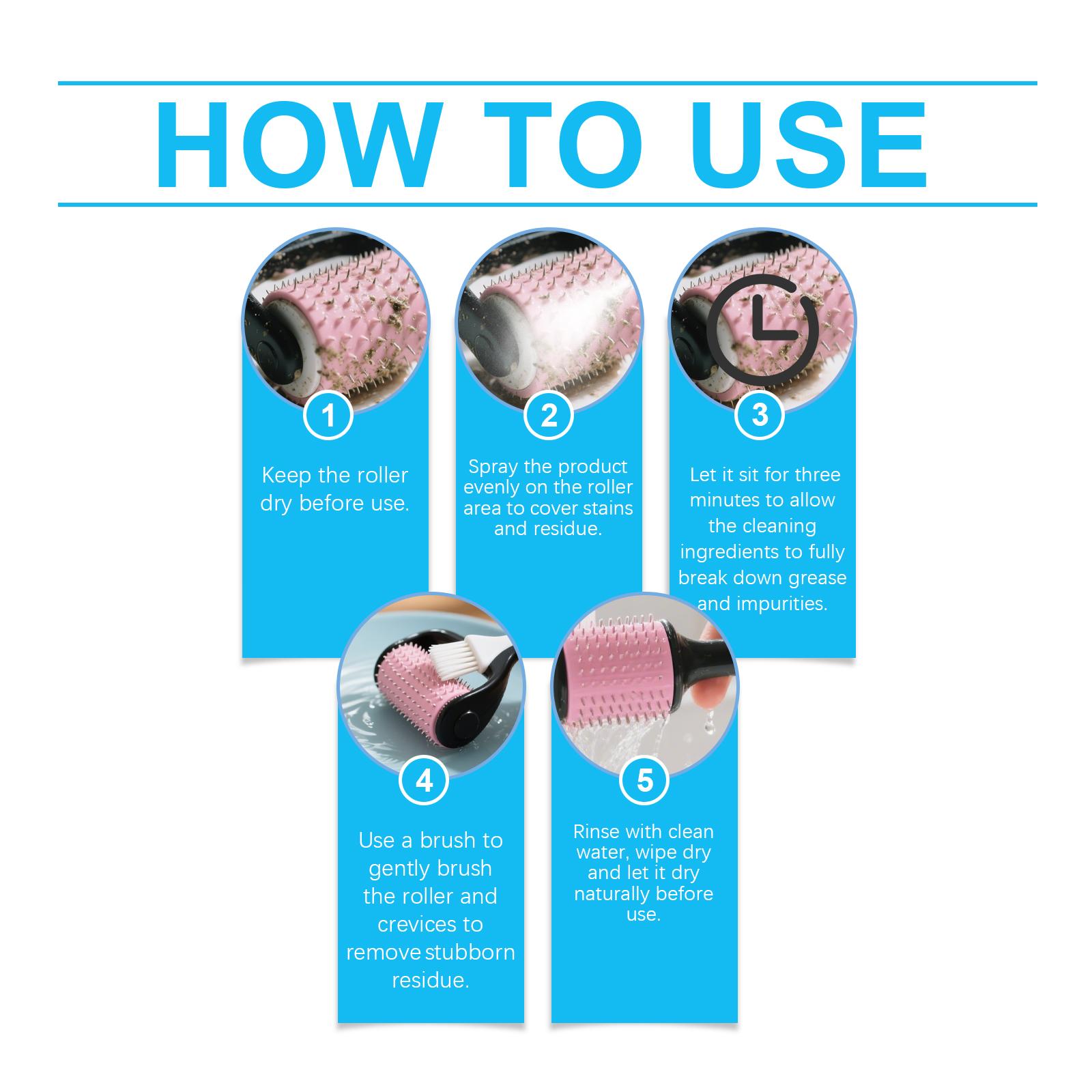 HOW TO USE

1

Keep the roller dry before use.

2

Spray the product evenly on the roller area to cover stains and residue.

3

Let it sit for three minutes to allow the cleaning ingredients to fully break down grease and impurities.

4

Use a brush to gently brush the roller and crevices to remove stubborn residue.

5

Rinse with clean water, wipe dry and let it dry naturally before use.