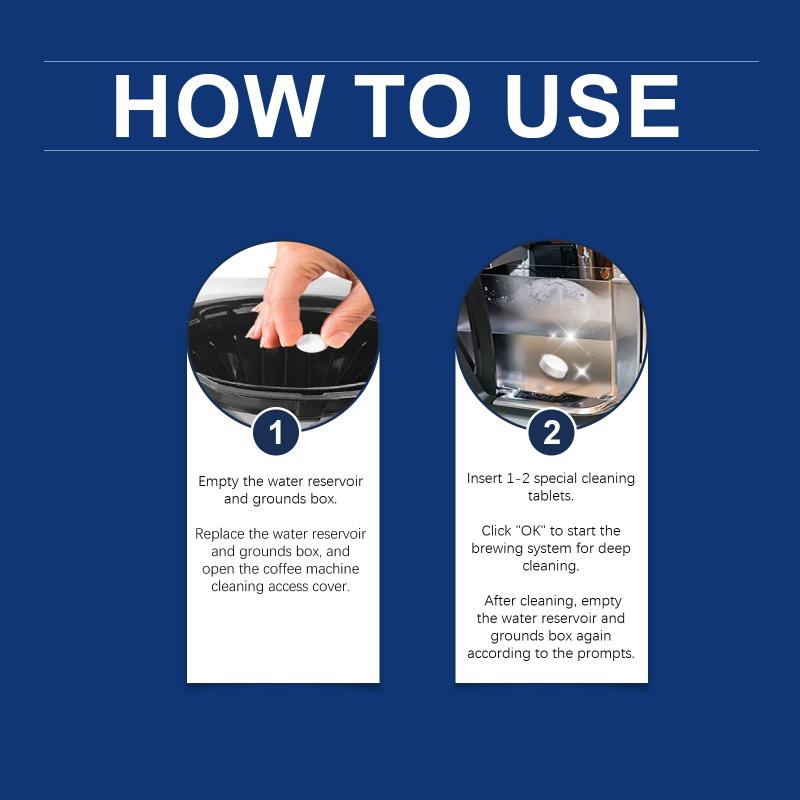 HOW TO USE

1

Empty the water reservoir and grounds box.

Replace the water reservoir and grounds box, and open the coffee machine cleaning access cover.

2

Insert 1-2 special cleaning tablets.

Click "OK" to start the brewing system for deep cleaning.

After cleaning, empty the water reservoir and grounds box again according to the prompts.