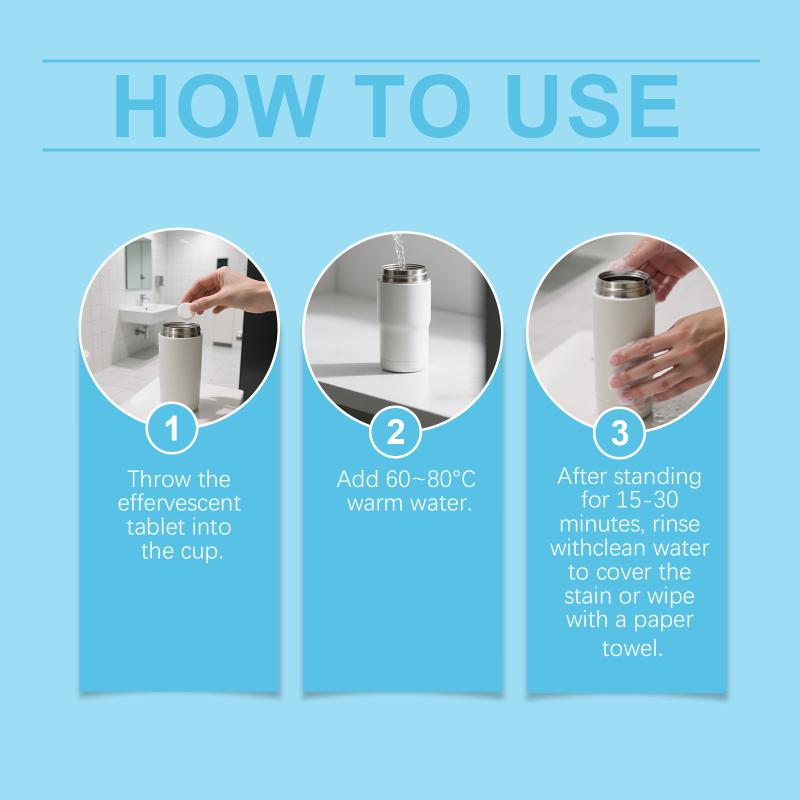 HOW TO USE

1

Throw the effervescent tablet into the cup.

2

Add 60~80°C warm water.

3

After standing for 15-30 minutes, rinse withclean water to cover the stain or wipe with a paper towel.