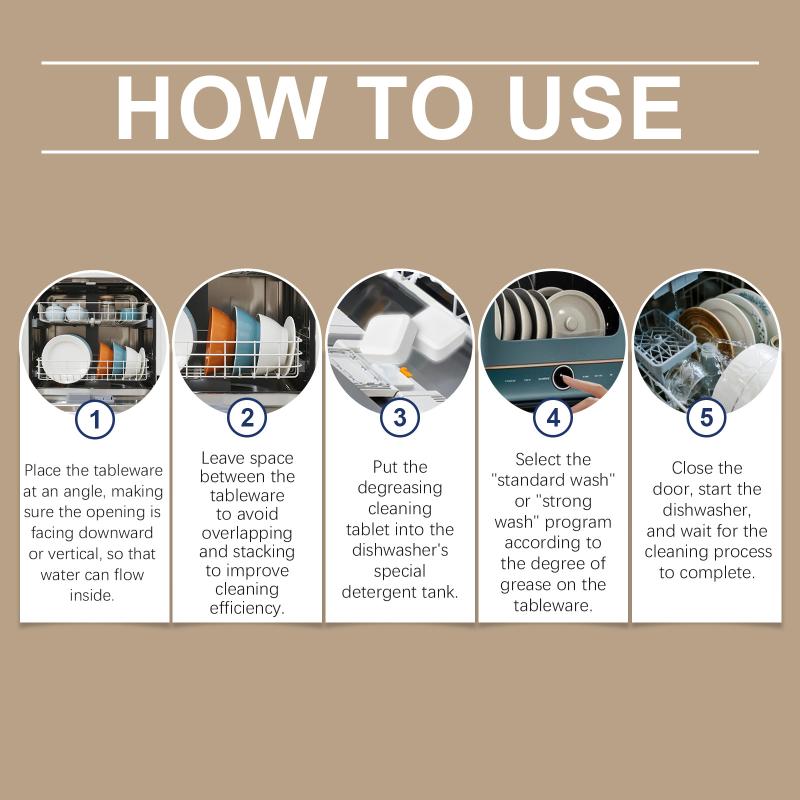 HOW TO USE

1

Place the tableware at an angle, making sure the opening is facing downward or vertical, so that water can flow inside.

2

Leave space between the tableware to avoid overlapping and stacking to improve cleaning efficiency.

3

Put the degreasing cleaning tablet into the dishwasher's special detergent tank.

4

Select the "standard wash" or "strong wash" program according to the degree of grease on the tableware.

5

Close the door, start the dishwasher, and wait for the cleaning process to complete.