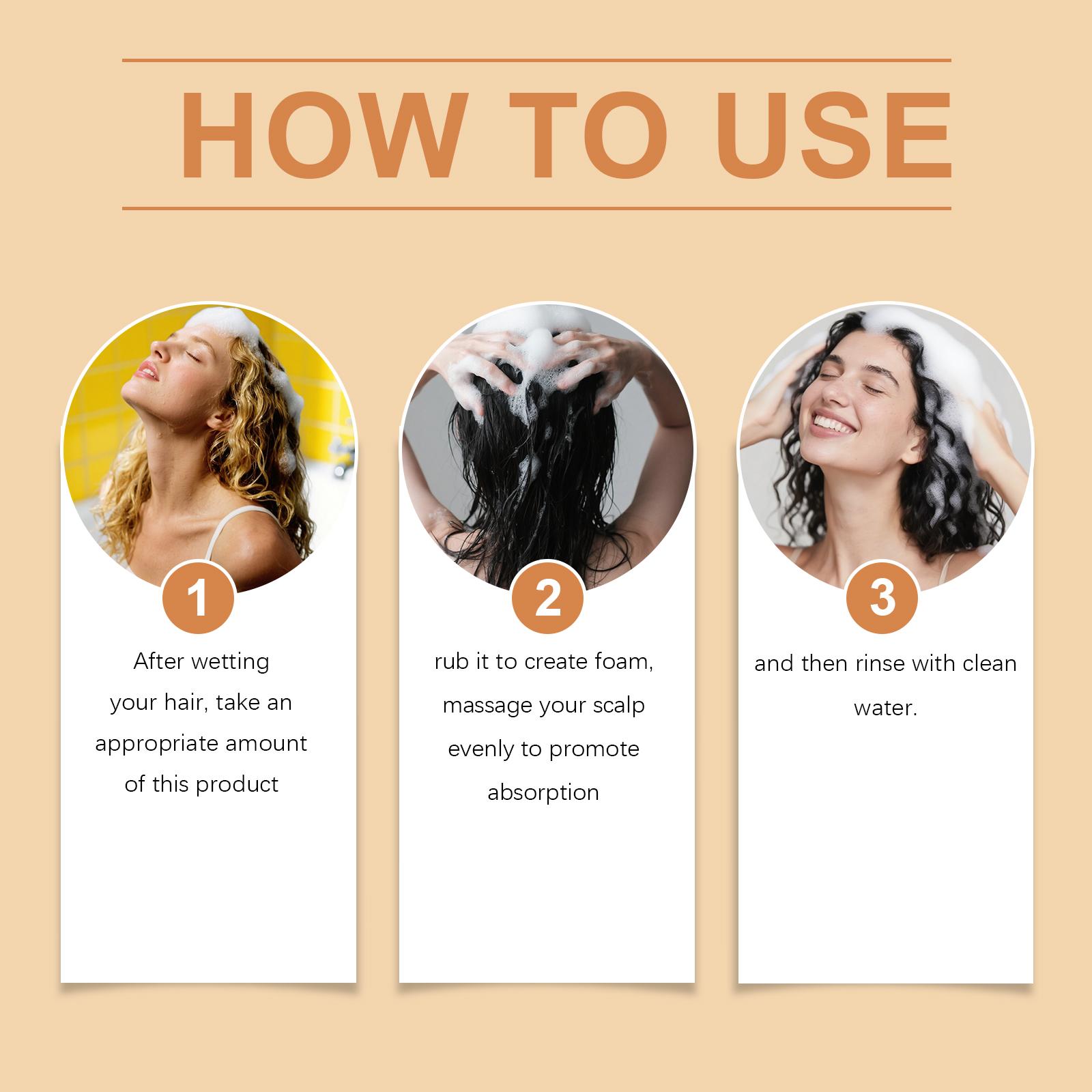 HOW TO USE

1

After wetting your hair, take an appropriate amount of this product

2

rub it to create foam, massage your scalp evenly to promote absorption

3

and then rinse with clean water.