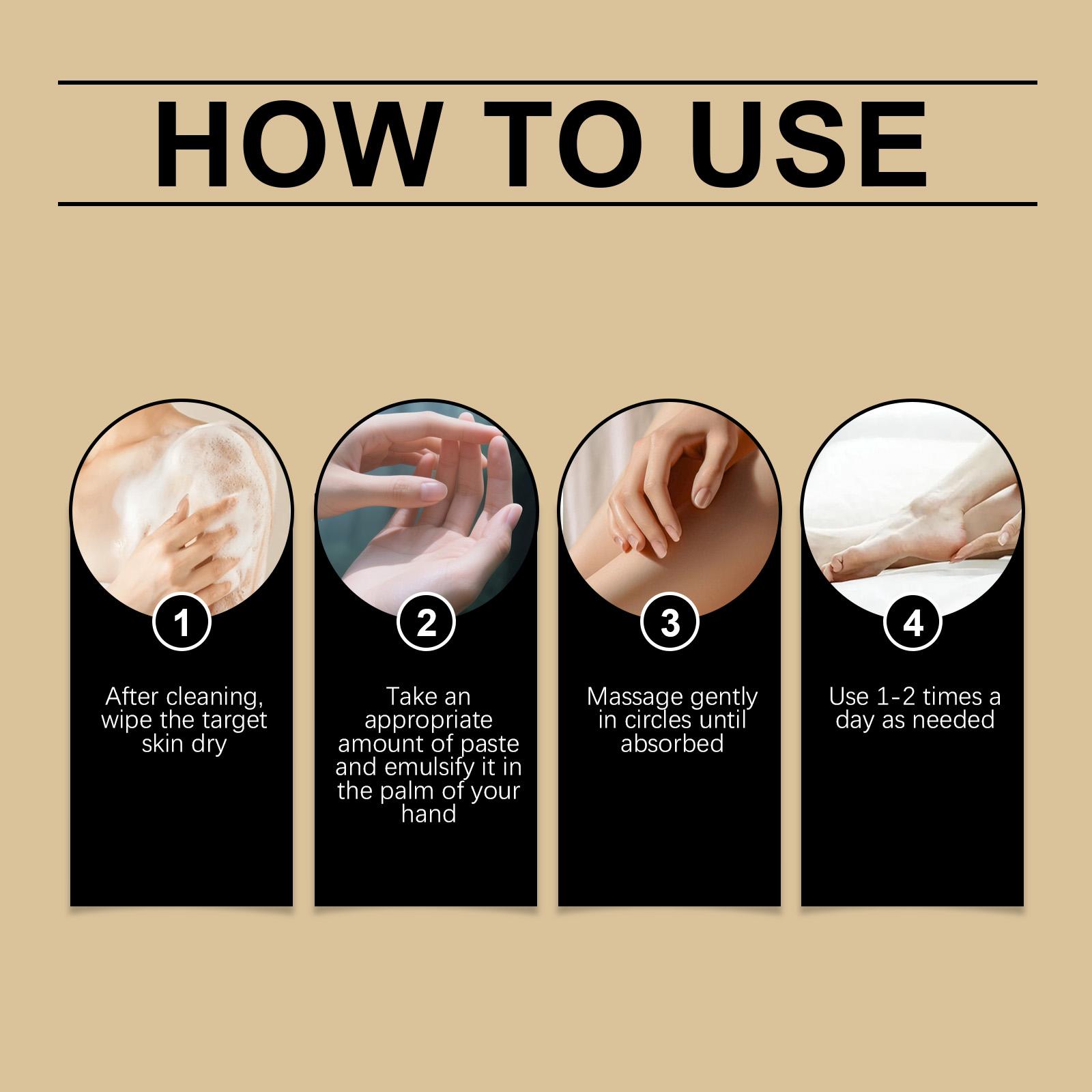 HOW TO USE

1

After cleaning, wipe the target skin dry

2

Take an appropriate amount of paste and emulsify it in the palm of your hand

3

Massage gently in circles until absorbed

4

Use 1-2 times a day as needed