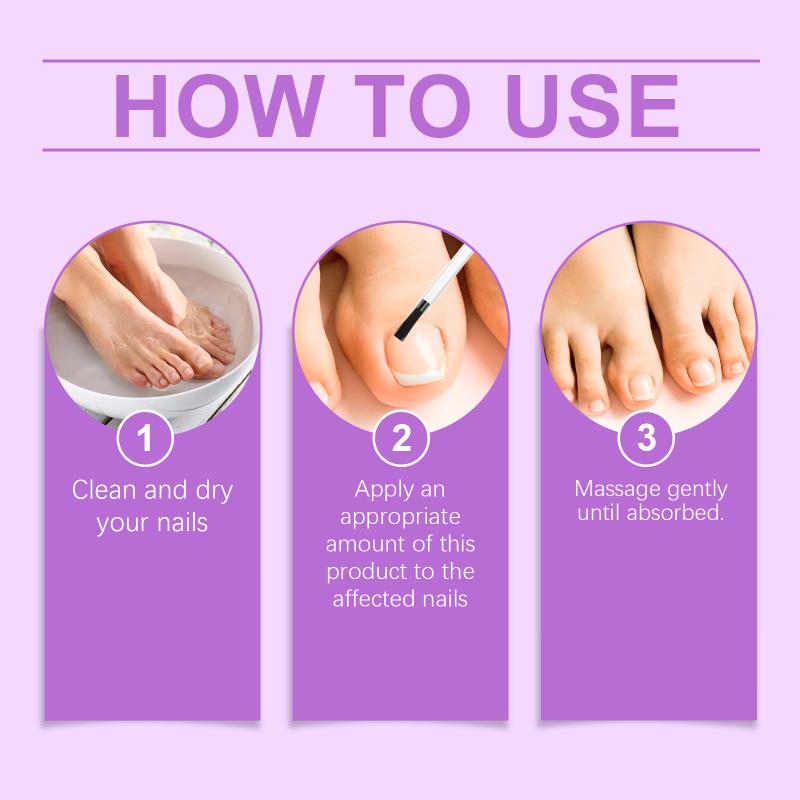 HOW TO USE

1
Clean and dry your nails

2
Apply an appropriate amount of this product to the affected nails

3
Massage gently until absorbed.