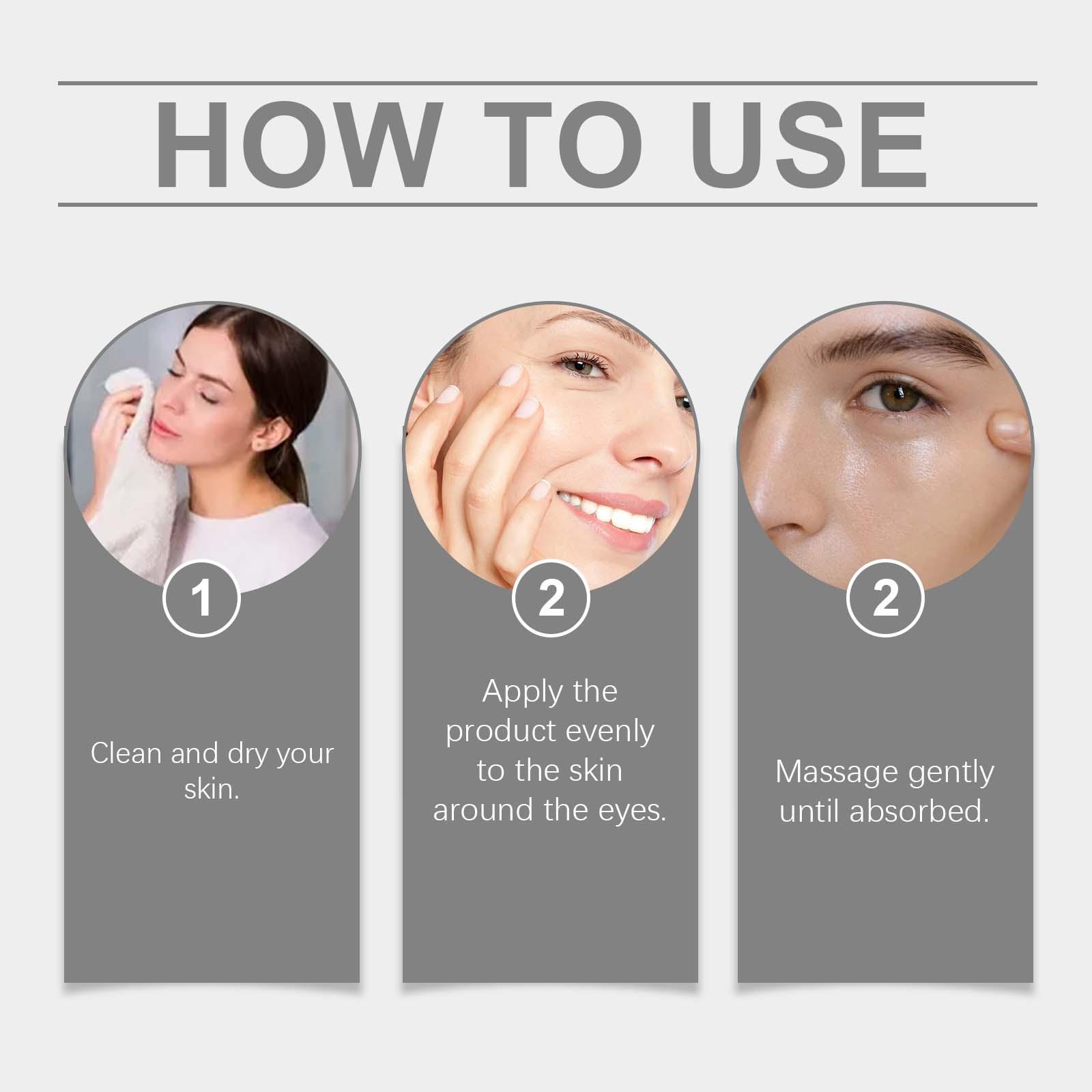 HOW TO USE

1

Clean and dry your skin.

2

Apply the product evenly to the skin around the eyes.

2

Massage gently until absorbed.