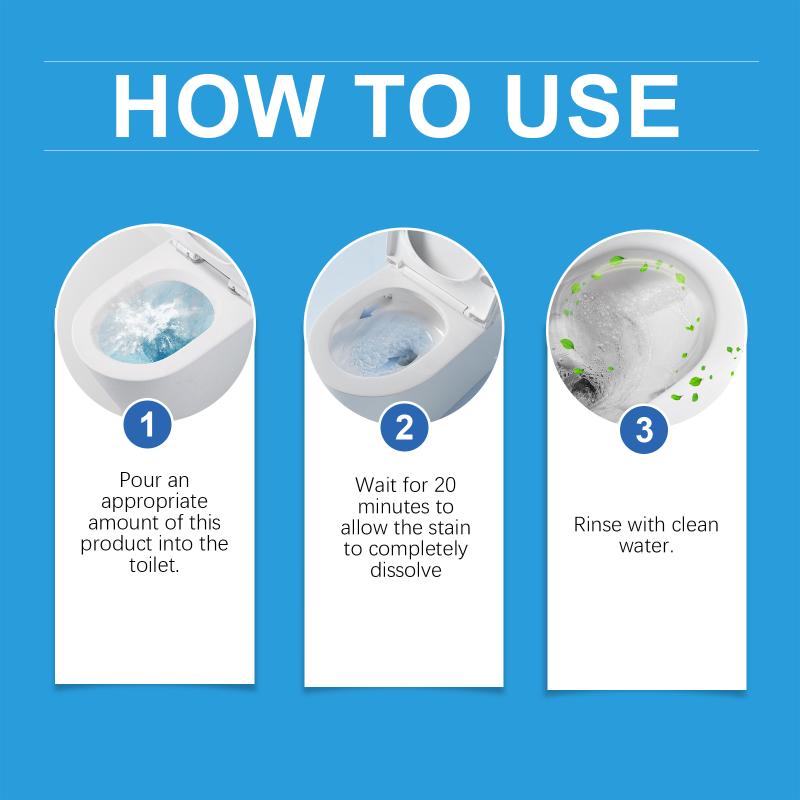 HOW TO USE

1

Pour an appropriate amount of this product into the toilet.

2

Wait for 20 minutes to allow the stain to completely dissolve

3

Rinse with clean water.