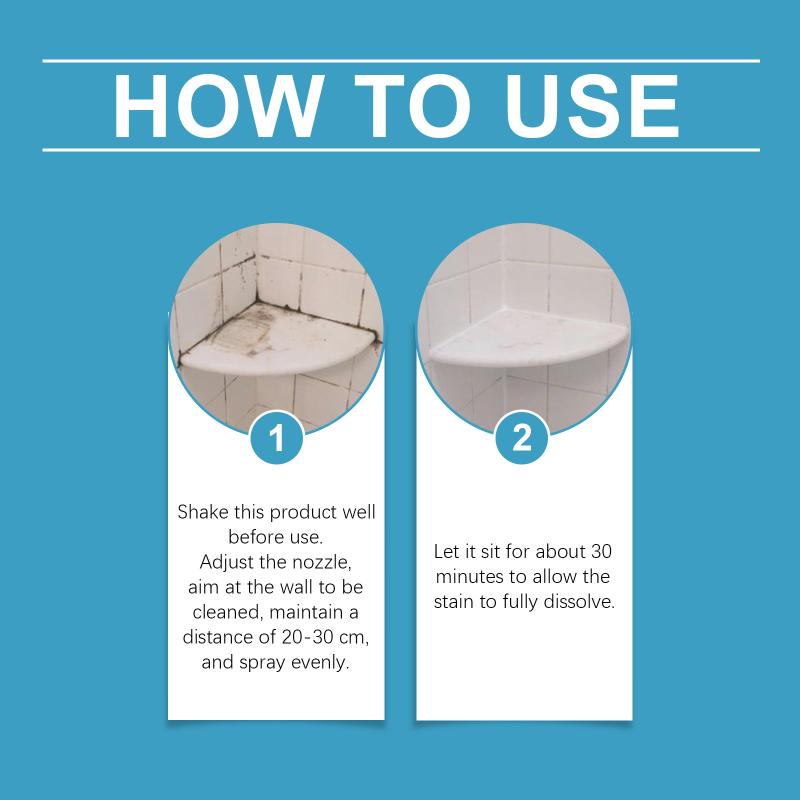 HOW TO USE

1

Shake this product well before use.
Adjust the nozzle, aim at the wall to be cleaned, maintain a distance of 20-30 cm, and spray evenly.

2

Let it sit for about 30 minutes to allow the stain to fully dissolve.