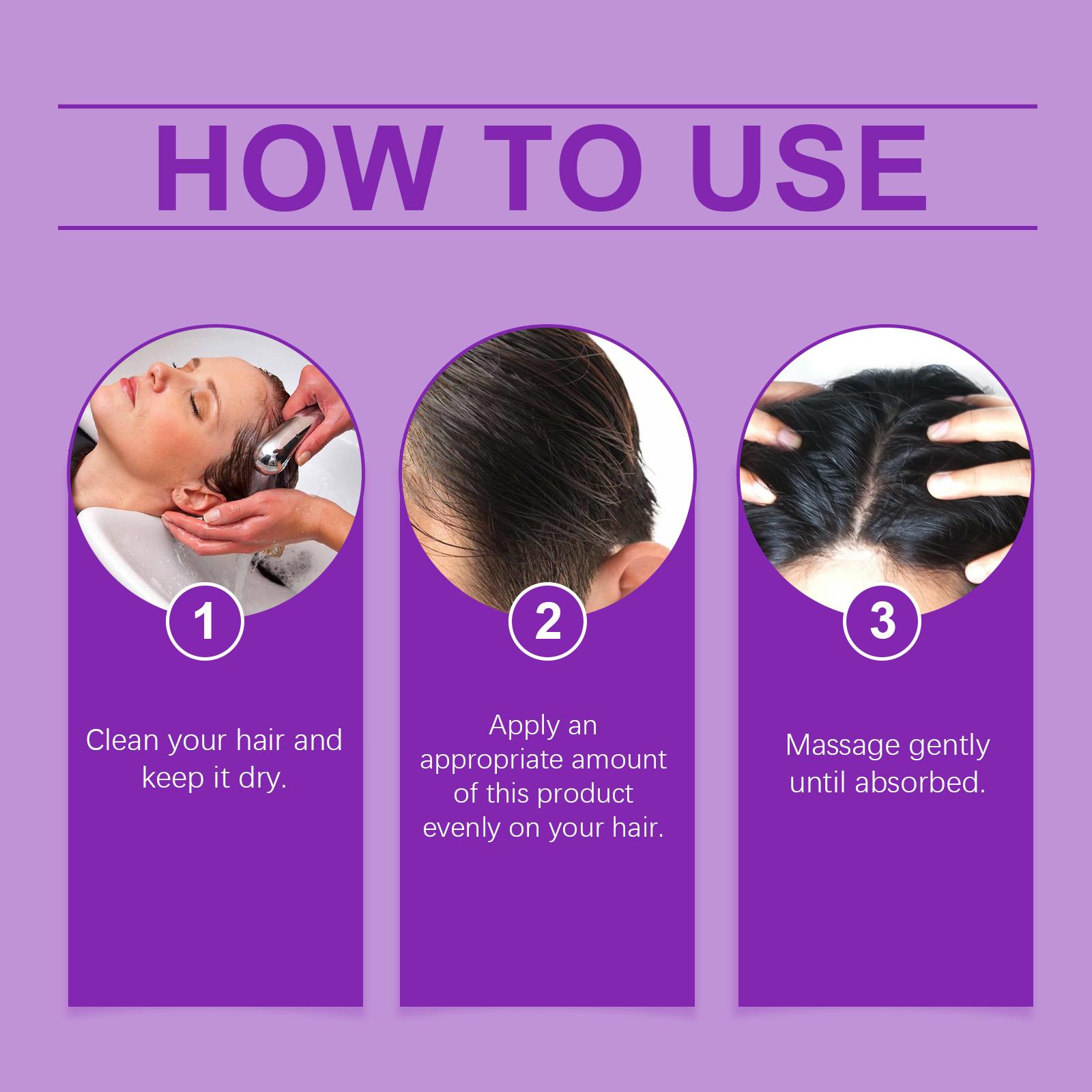 HOW TO USE

1

Clean your hair and keep it dry.

2

Apply an appropriate amount of this product evenly on your hair.

3

Massage gently until absorbed.