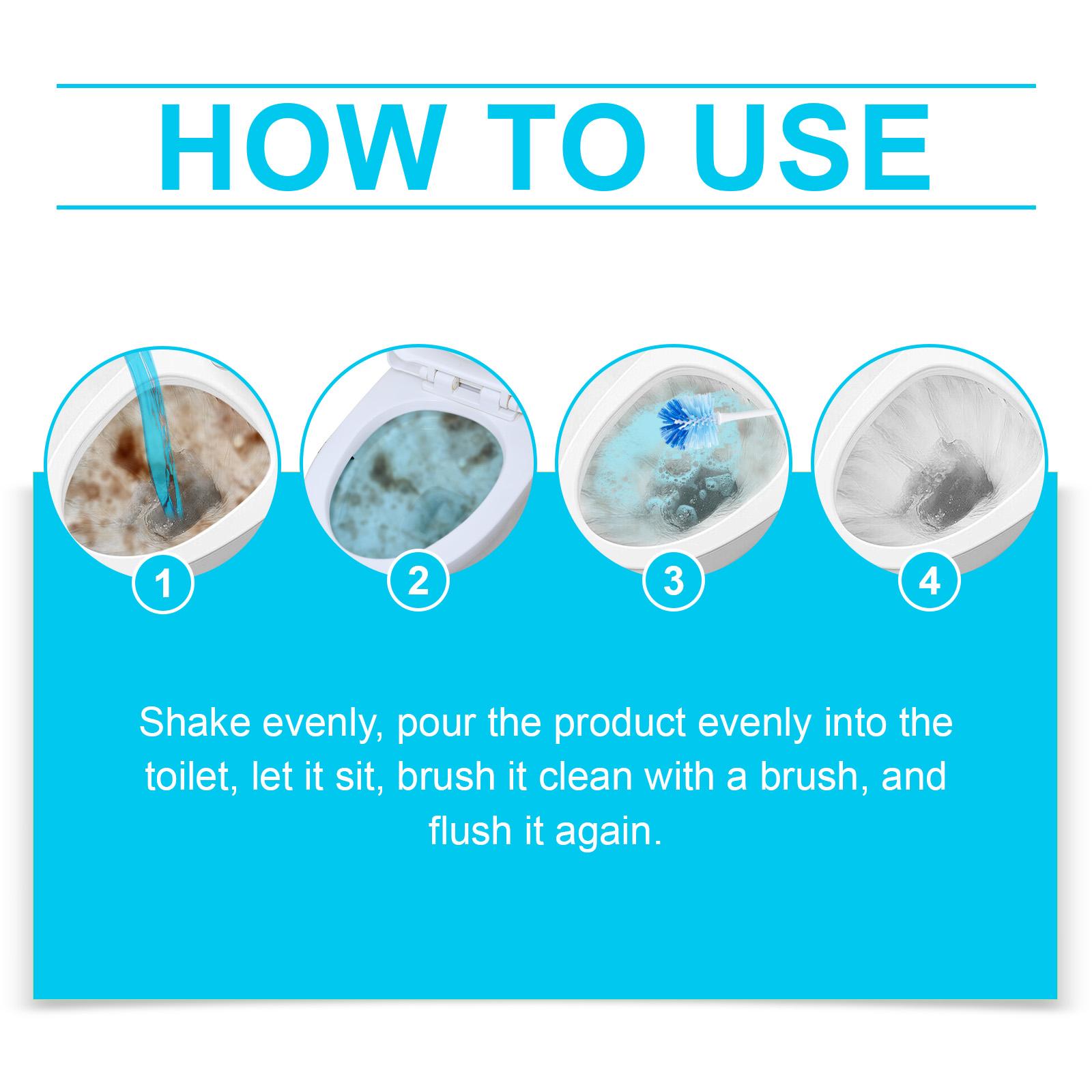 HOW TO USE

1

2

3

4

Shake evenly, pour the product evenly into the toilet, let it sit, brush it clean with a brush, and flush it again.