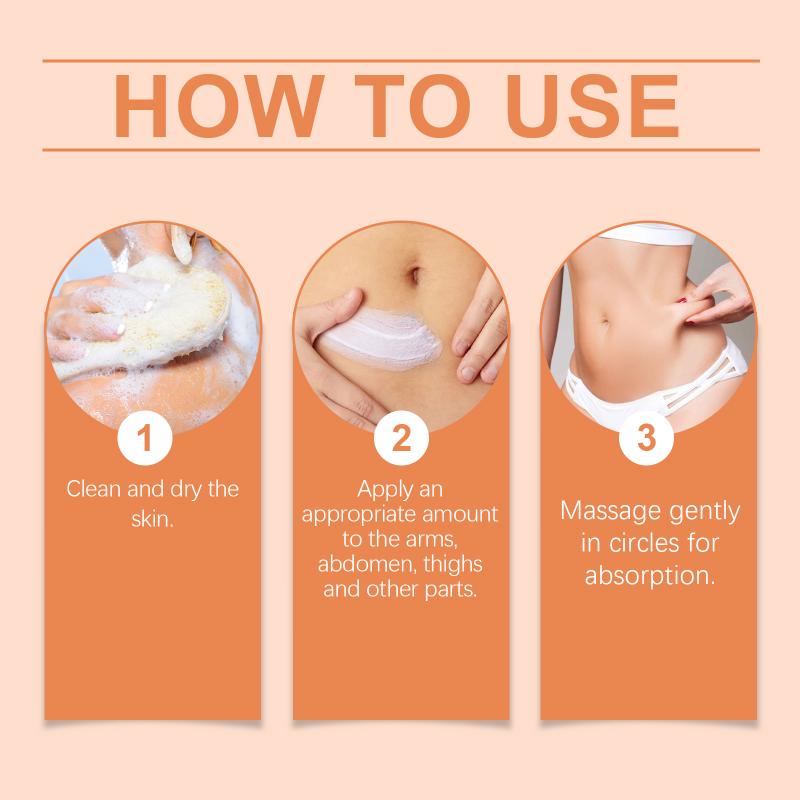 HOW TO USE

1

Clean and dry the skin.

2

Apply an appropriate amount to the arms, abdomen, thighs and other parts.

3

Massage gently in circles for absorption.