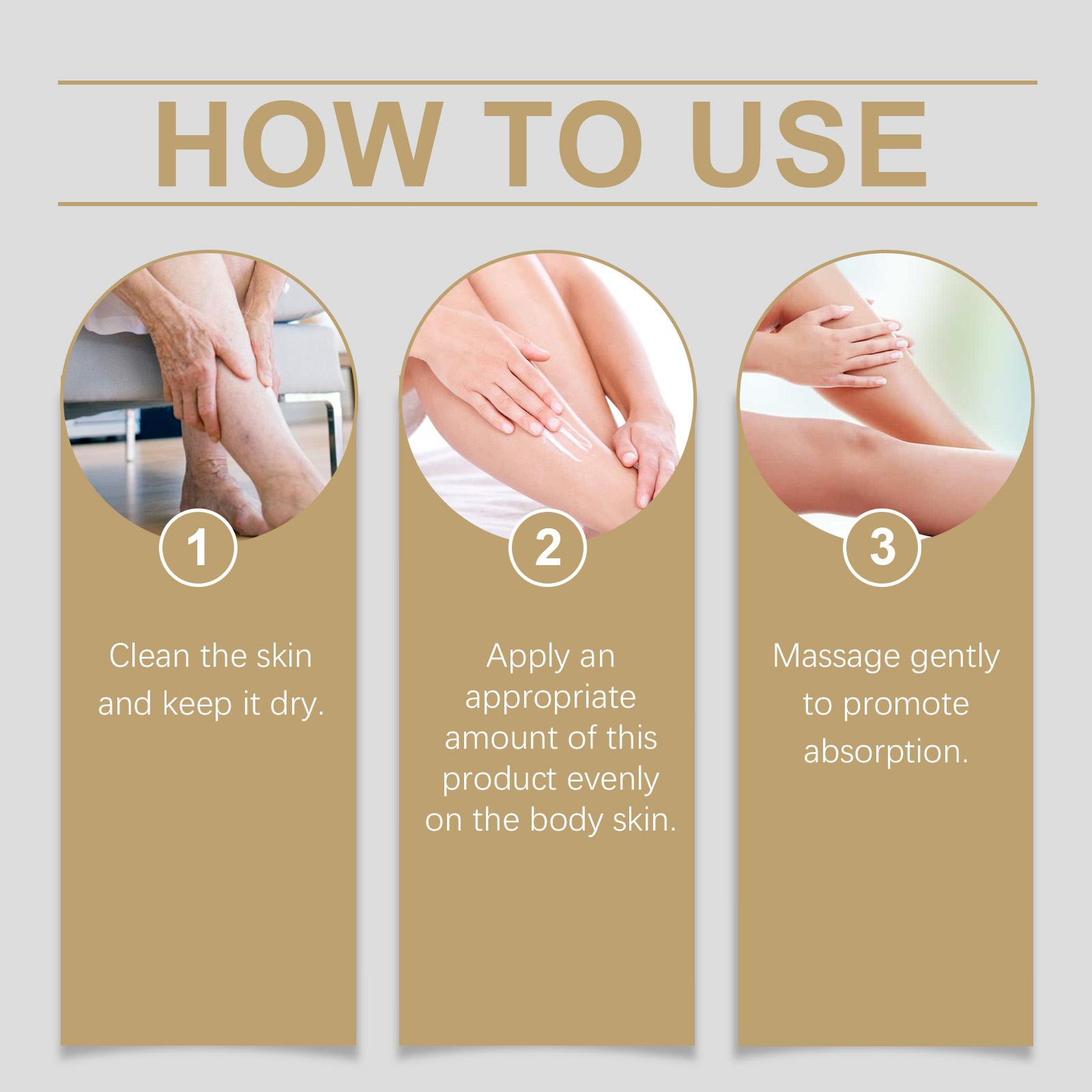 HOW TO USE

1

Clean the skin and keep it dry.

2

Apply an appropriate amount of this product evenly on the body skin.

3

Massage gently to promote absorption.