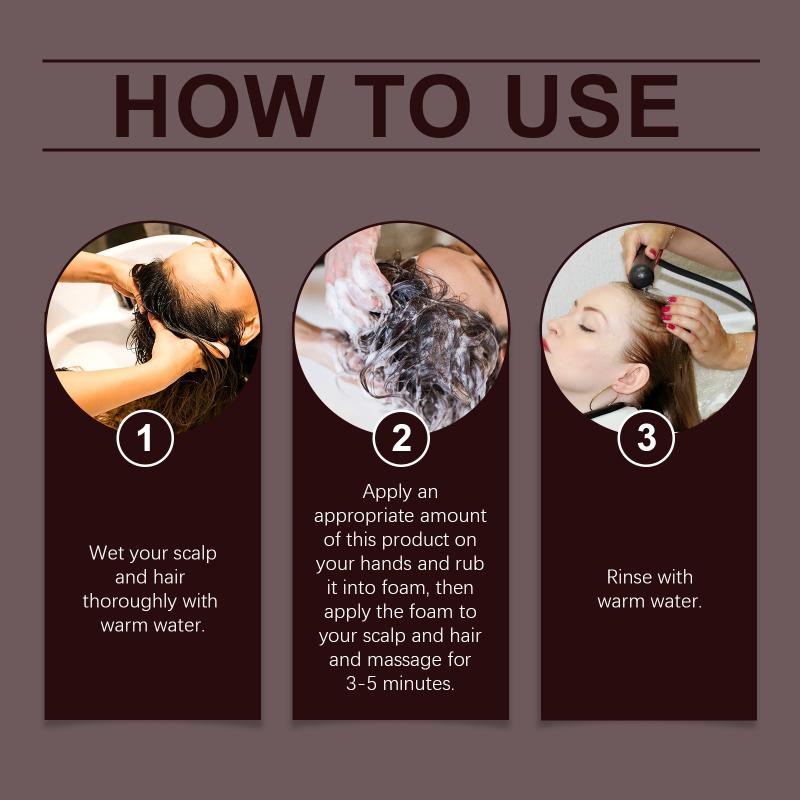 HOW TO USE

1

Wet your scalp and hair thoroughly with warm water.

2

Apply an appropriate amount of this product on your hands and rub it into foam, then apply the foam to your scalp and hair and massage for 3-5 minutes.

3

Rinse with warm water.