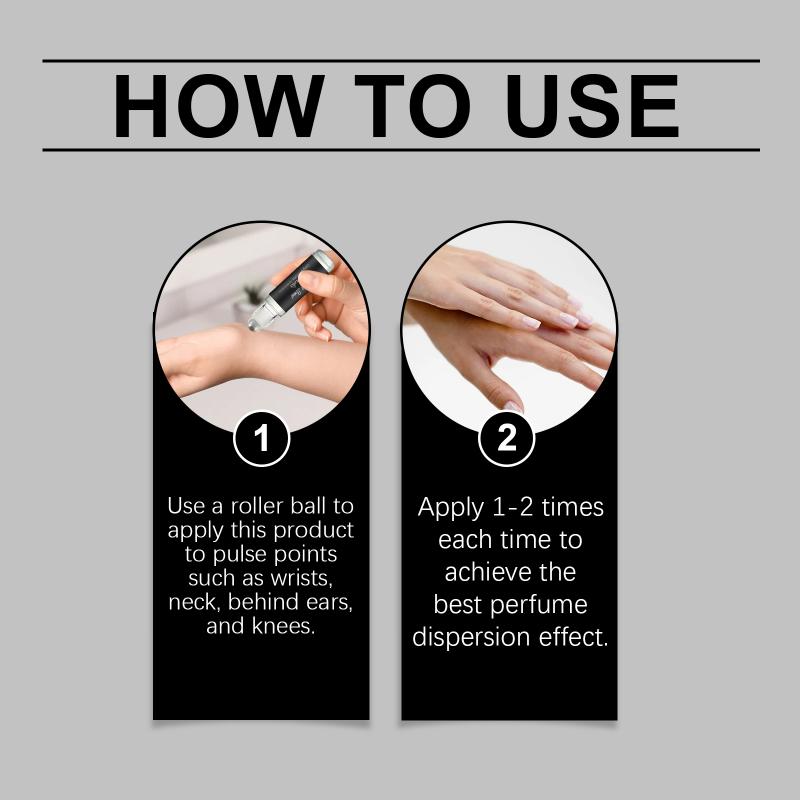 HOW TO USE

1

Use a roller ball to apply this product to pulse points such as wrists, neck, behind ears, and knees.

2

Apply 1-2 times each time to achieve the best perfume dispersion effect.