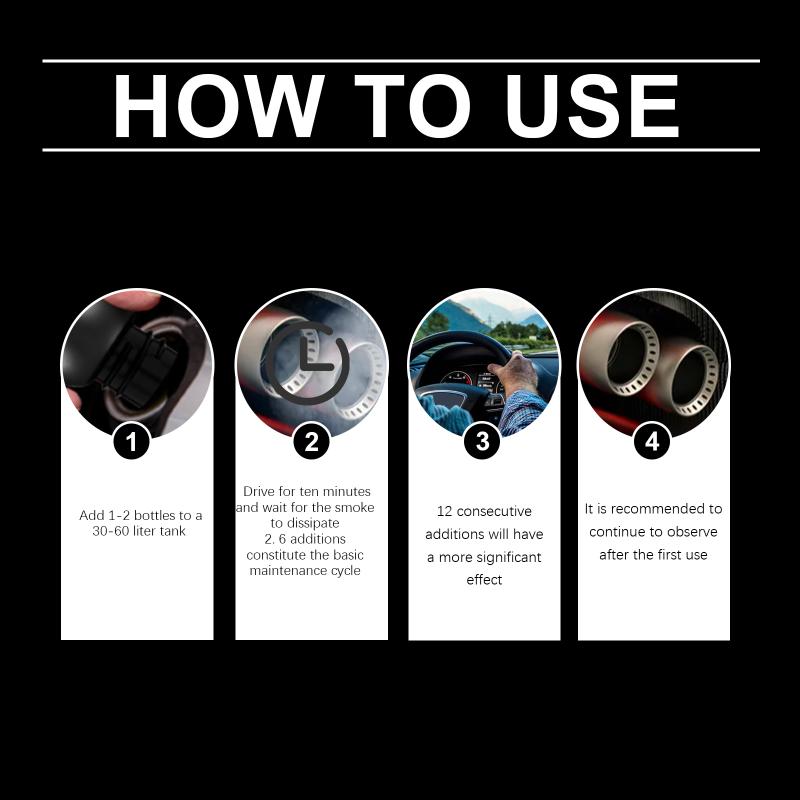 HOW TO USE

1

Add 1-2 bottles to a 30-60 liter tank

2

Drive for ten minutes and wait for the smoke to dissipate
2. 6 additions constitute the basic maintenance cycle

3

12 consecutive additions will have a more significant effect

4

It is recommended to continue to observe after the first use