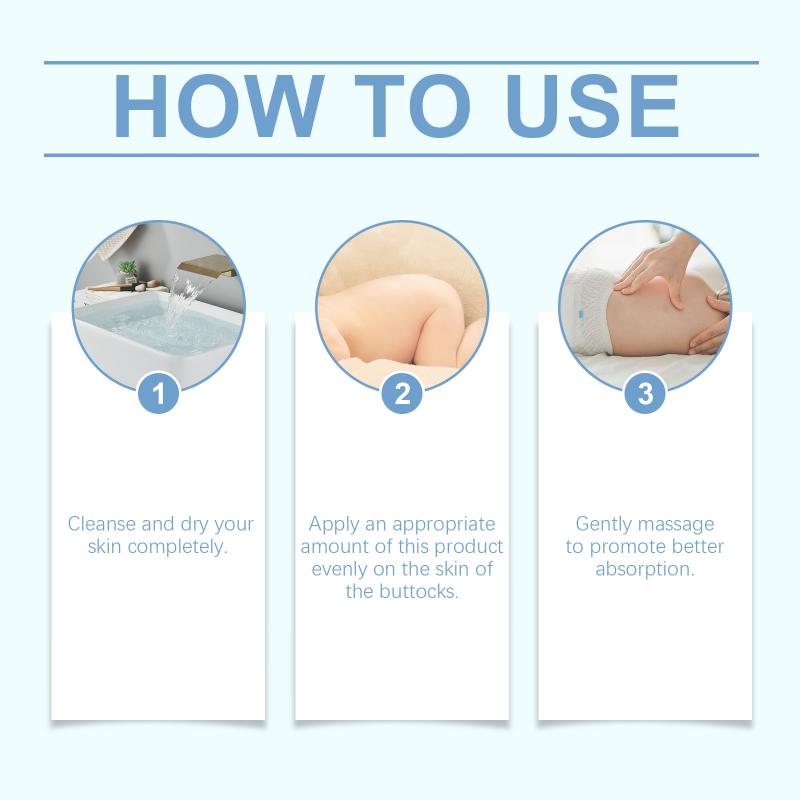 HOW TO USE

1

Cleanse and dry your skin completely.

2

Apply an appropriate amount of this product evenly on the skin of the buttocks.

3

Gently massage to promote better absorption.