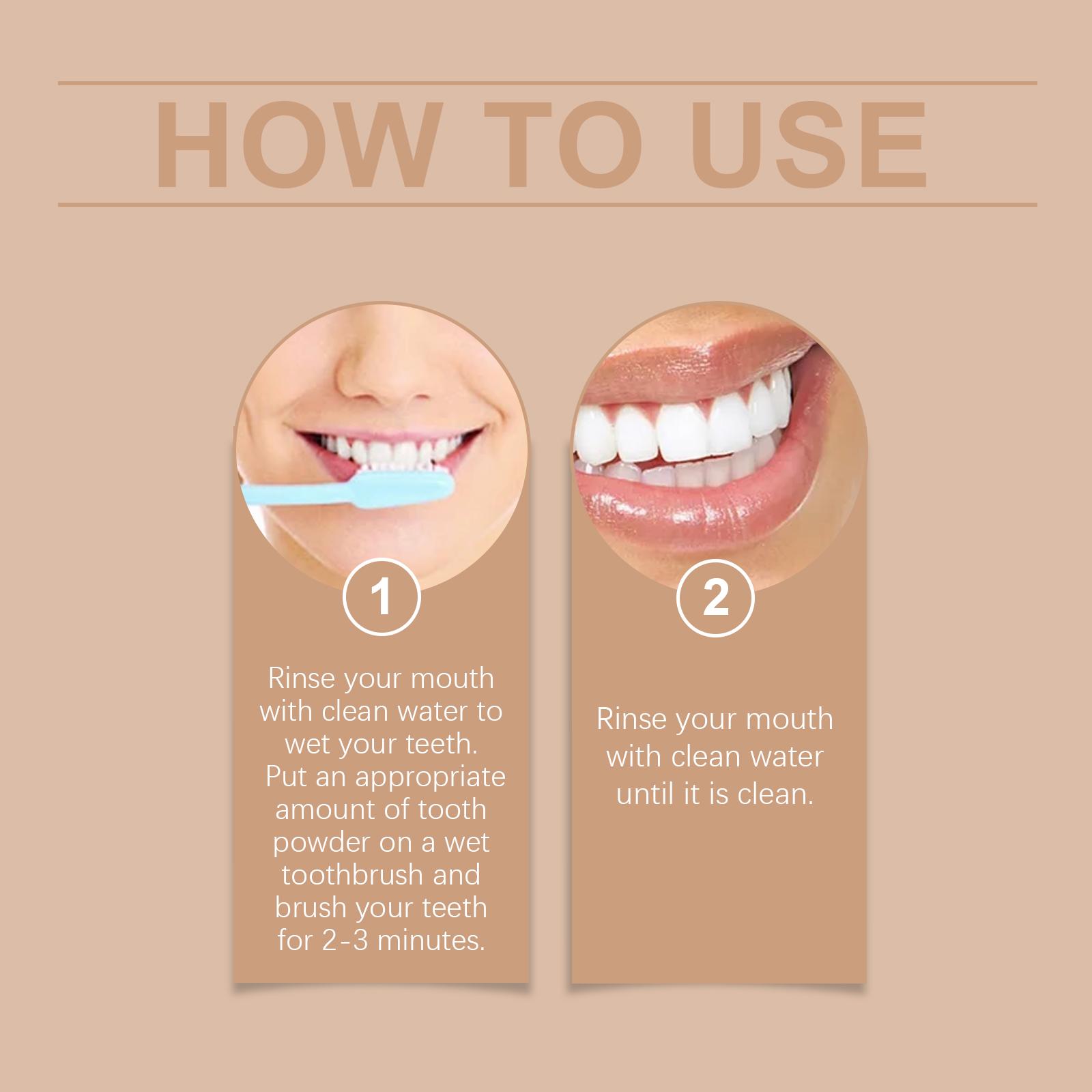 HOW TO USE

1

Rinse your mouth with clean water to wet your teeth. Put an appropriate amount of tooth powder on a wet toothbrush and brush your teeth for 2-3 minutes.

2

Rinse your mouth with clean water until it is clean.