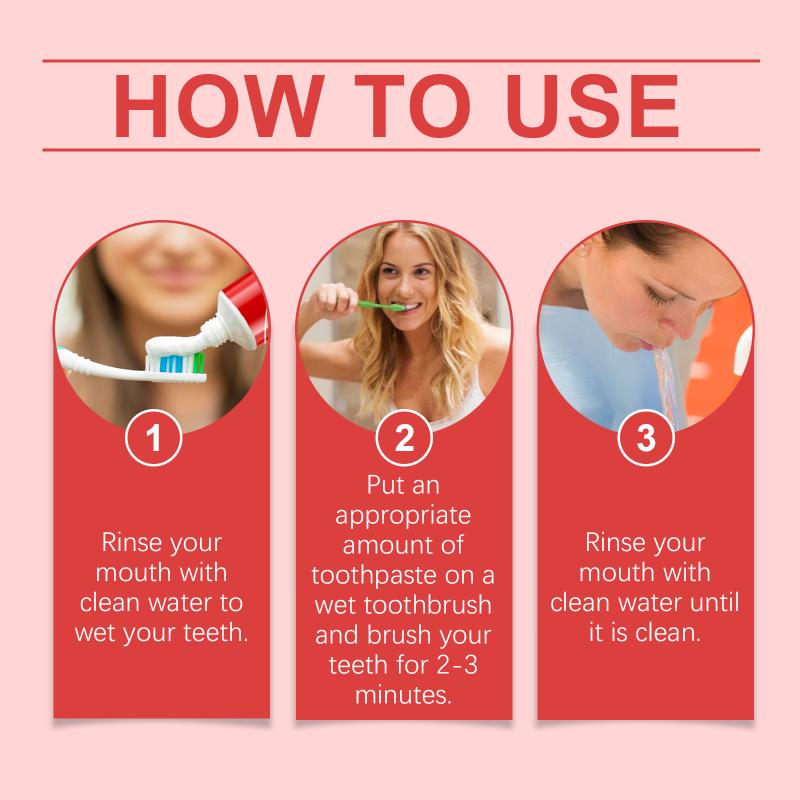 HOW TO USE

1

Rinse your mouth with clean water to wet your teeth.

2

Put an appropriate amount of toothpaste on a wet toothbrush and brush your teeth for 2-3 minutes.

3

Rinse your mouth with clean water until it is clean.