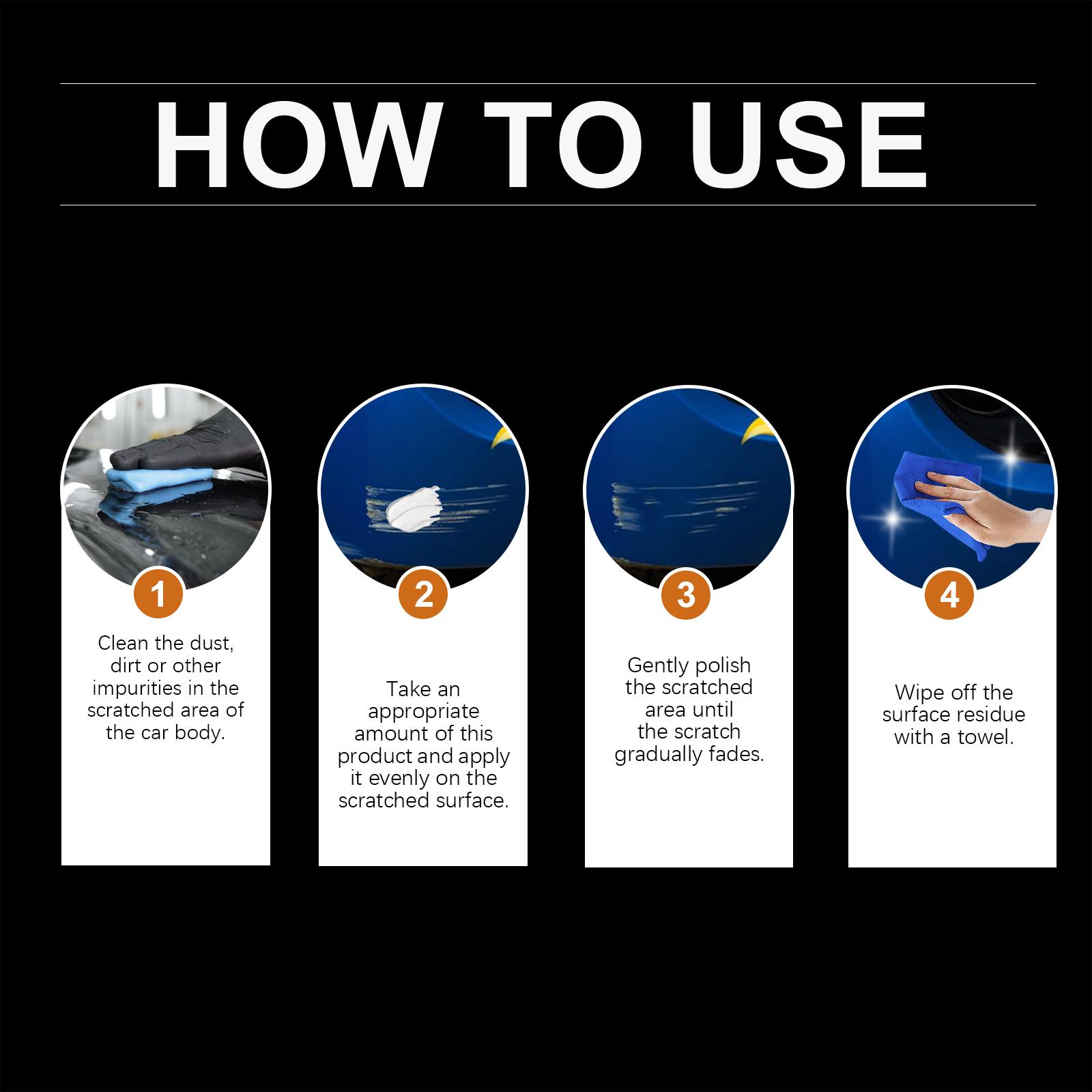 HOW TO USE

1

Clean the dust, dirt or other impurities in the scratched area of the car body.

2

Take an appropriate amount of this product and apply it evenly on the scratched surface.

3

Gently polish the scratched area until the scratch gradually fades.

4

Wipe off the surface residue with a towel.