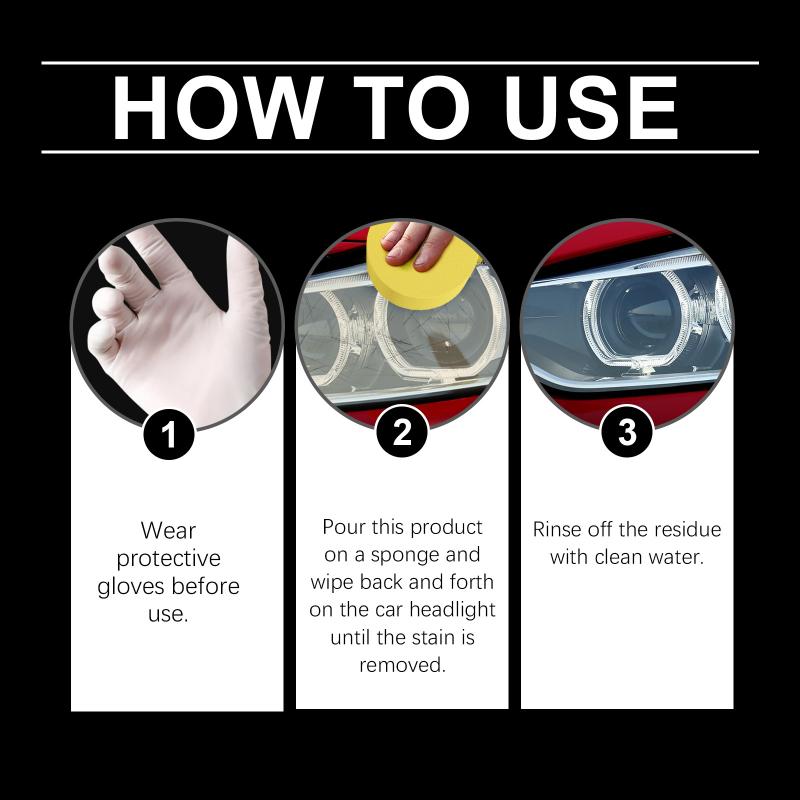 HOW TO USE

1

Wear protective gloves before use.

2

Pour this product on a sponge and wipe back and forth on the car headlight until the stain is removed.

3

Rinse off the residue with clean water.