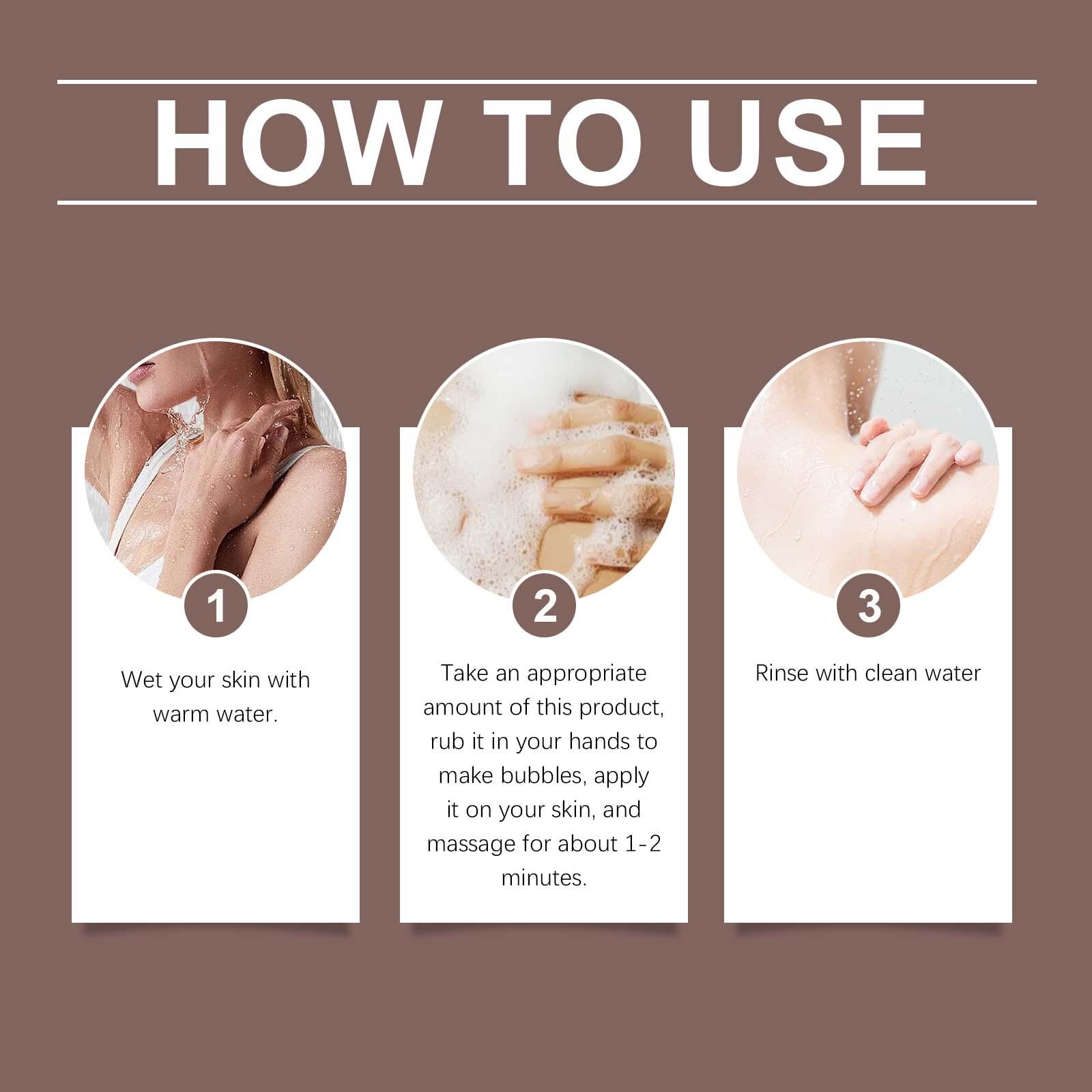 HOW TO USE

1

Wet your skin with warm water.

2

Take an appropriate amount of this product, rub it in your hands to make bubbles, apply it on your skin, and massage for about 1-2 minutes.

3

Rinse with clean water