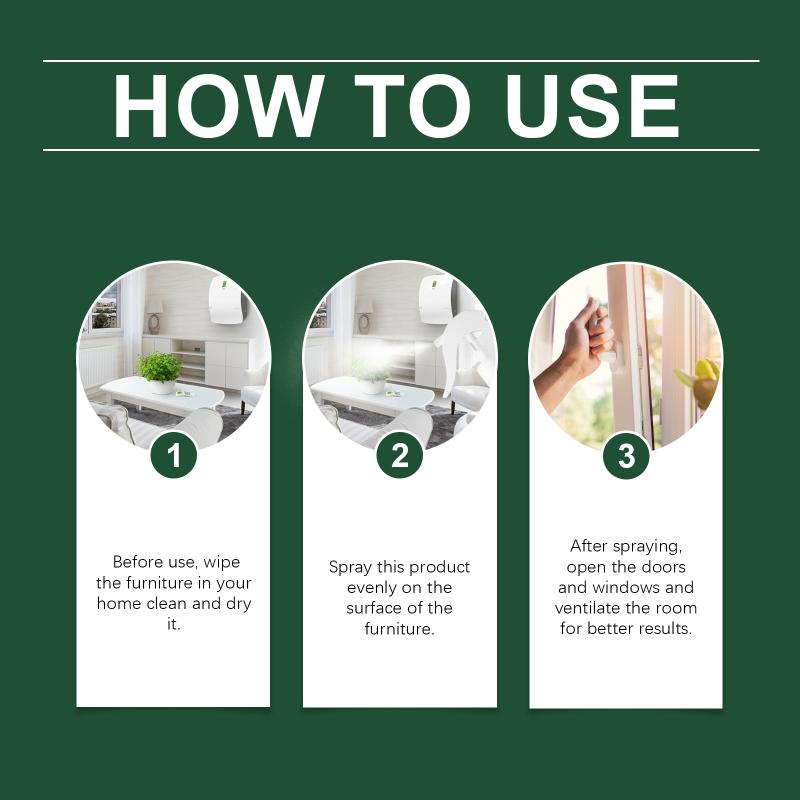 HOW TO USE

1

Before use, wipe the furniture in your home clean and dry it.

2

Spray this product evenly on the surface of the furniture.

3

After spraying, open the doors and windows and ventilate the room for better results.