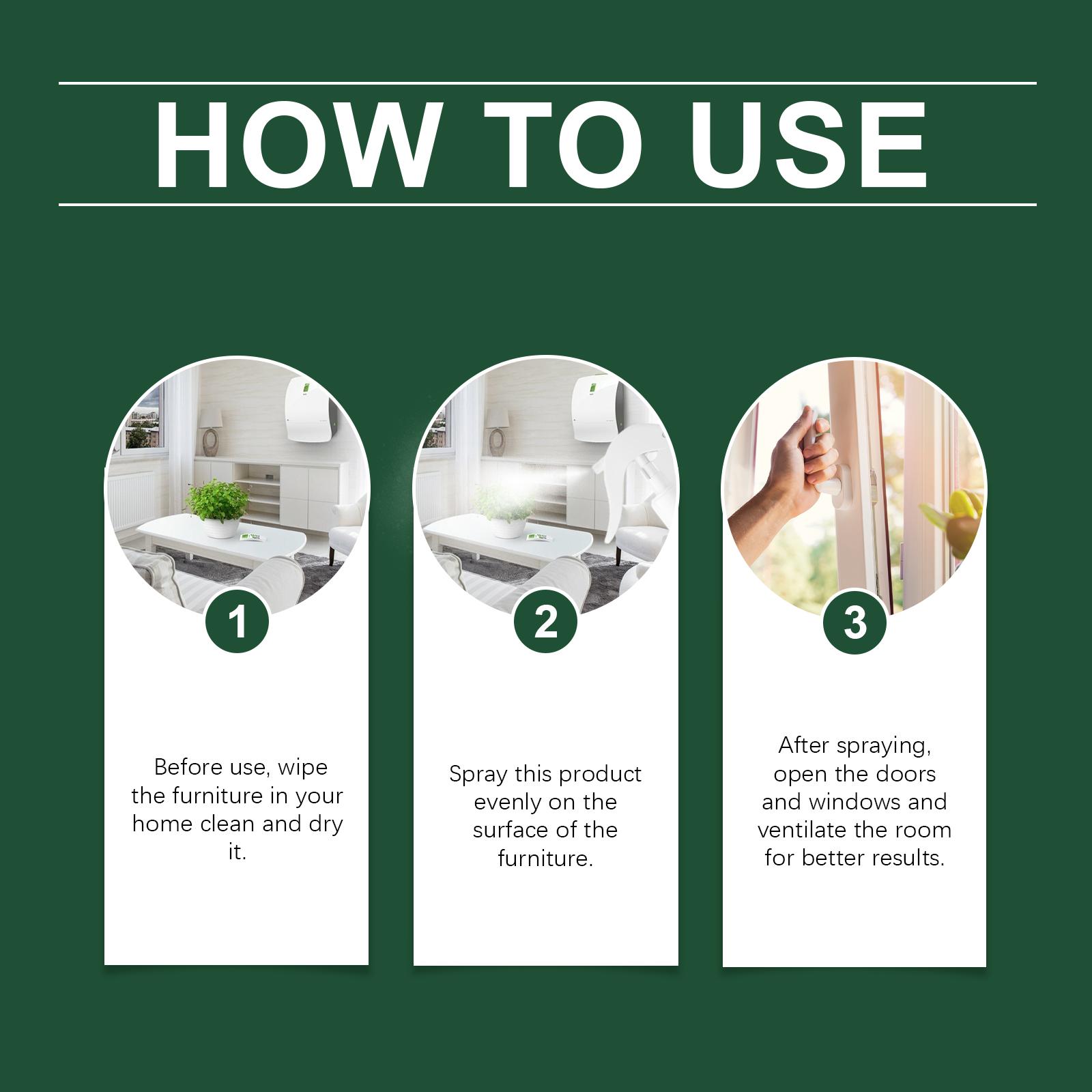 HOW TO USE

1

Before use, wipe the furniture in your home clean and dry it.

2

Spray this product evenly on the surface of the furniture.

3

After spraying, open the doors and windows and ventilate the room for better results.