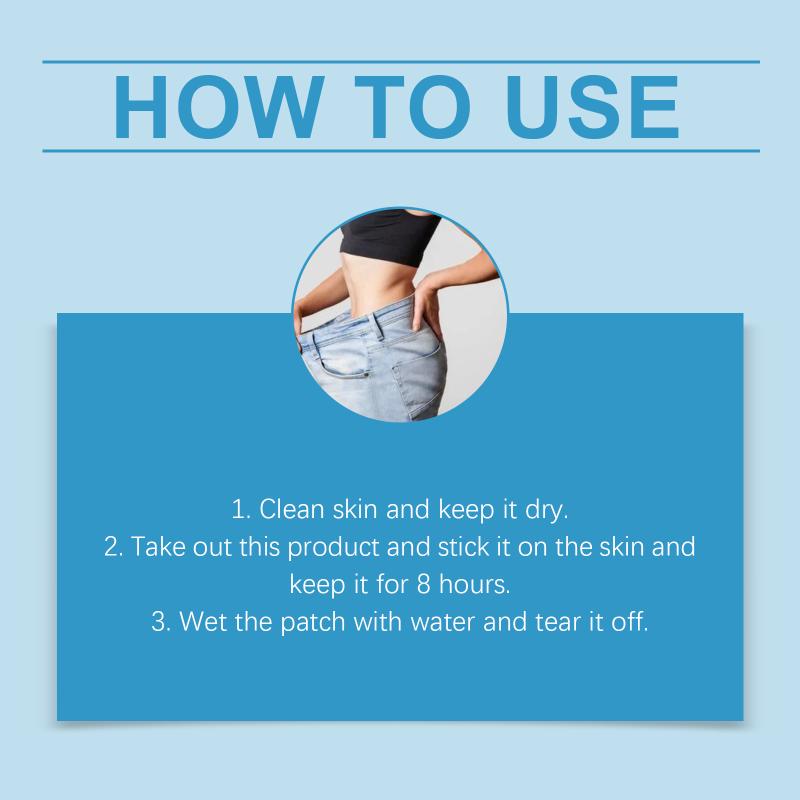 HOW TO USE

1. Clean skin and keep it dry.
2. Take out this product and stick it on the skin and keep it for 8 hours.
3. Wet the patch with water and tear it off.