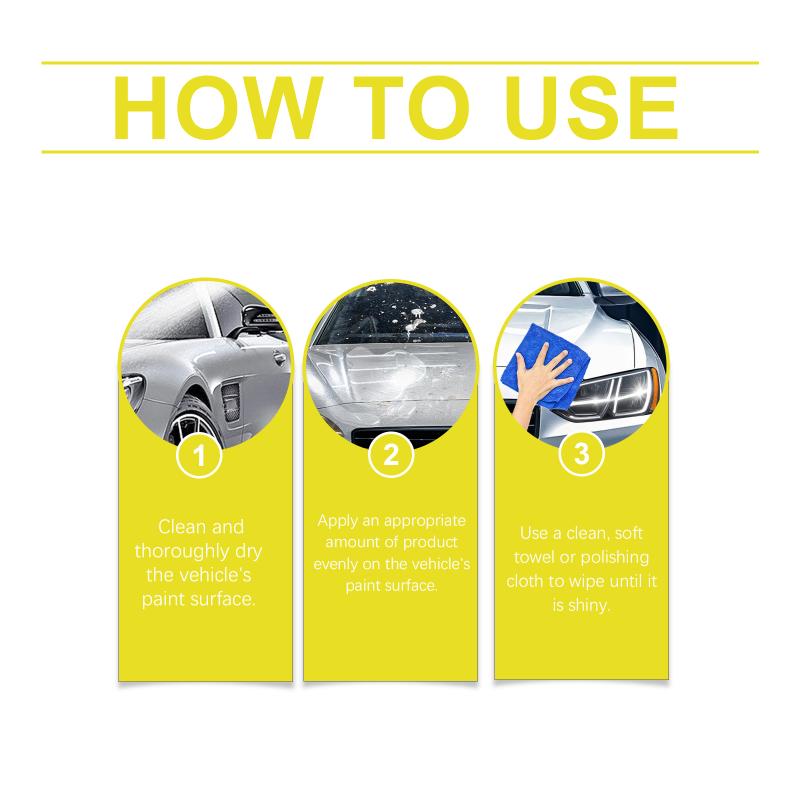 HOW TO USE

1

Clean and thoroughly dry the vehicle's paint surface.

2

Apply an appropriate amount of product evenly on the vehicle's paint surface.

3

Use a clean, soft towel or polishing cloth to wipe until it is shiny.