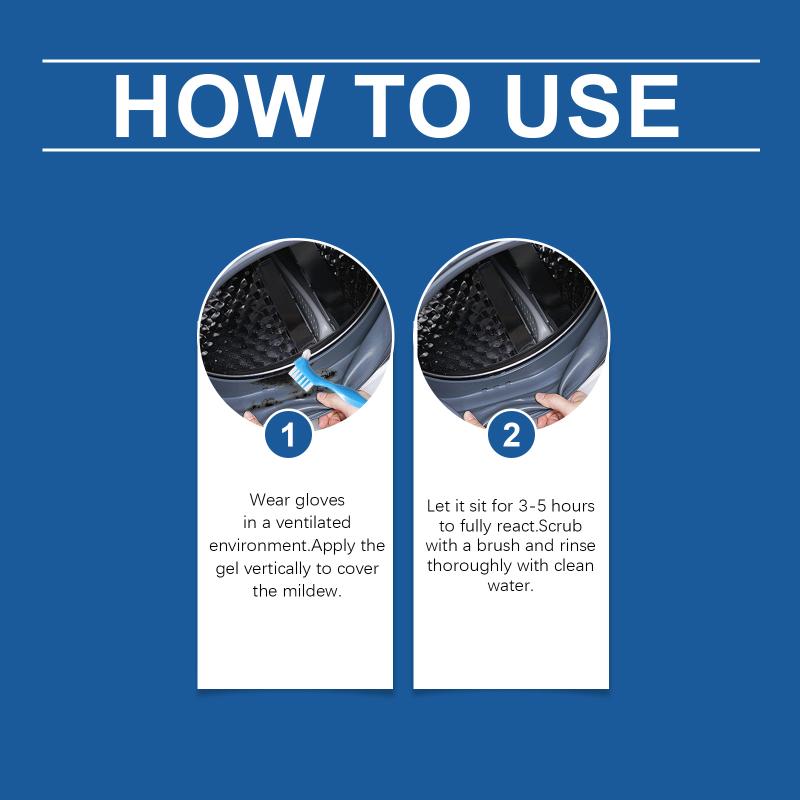 HOW TO USE

1

Wear gloves in a ventilated environment.Apply the gel vertically to cover the mildew.

2

Let it sit for 3-5 hours to fully react.Scrub with a brush and rinse thoroughly with clean water.