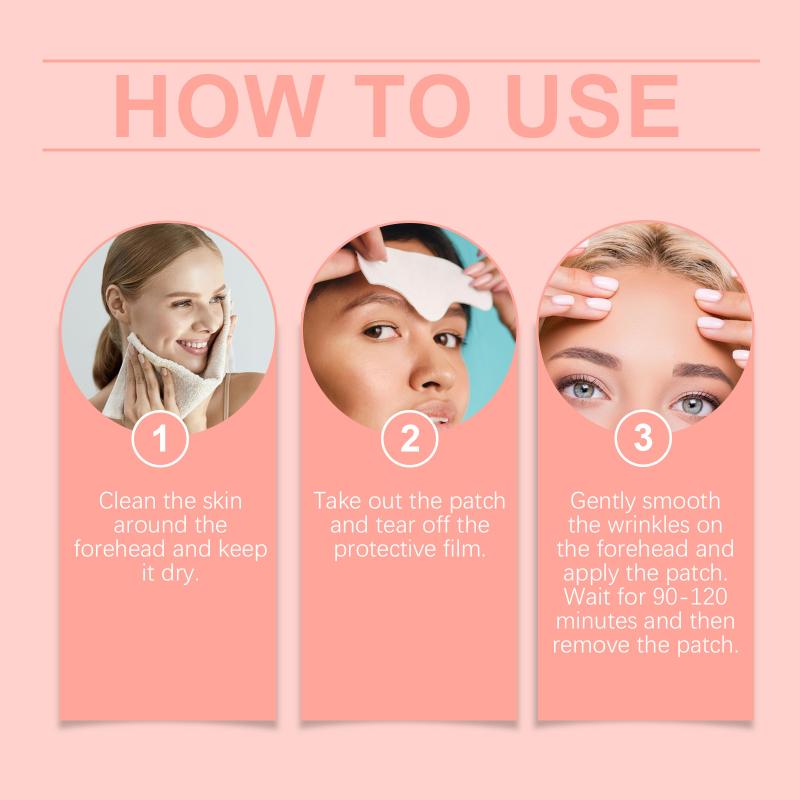 HOW TO USE

1

Clean the skin around the forehead and keep it dry.

2

Take out the patch and tear off the protective film.

3

Gently smooth the wrinkles on the forehead and apply the patch. Wait for 90-120 minutes and then remove the patch.