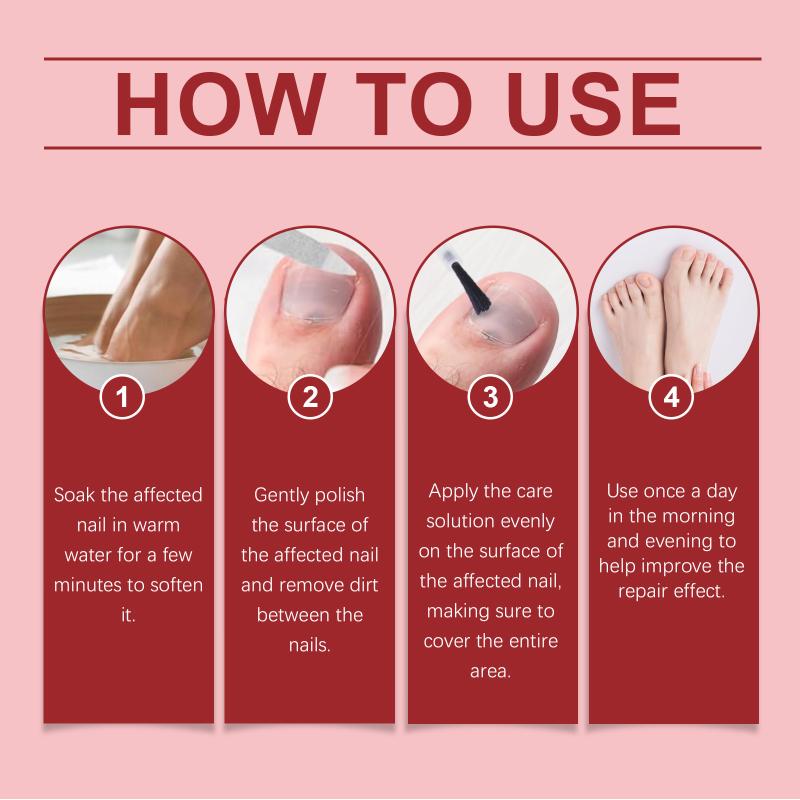 HOW TO USE

1

Soak the affected nail in warm water for a few minutes to soften it.

2

Gently polish the surface of the affected nail and remove dirt between the nails.

3

Apply the care solution evenly on the surface of the affected nail, making sure to cover the entire area.

4

Use once a day in the morning and evening to help improve the repair effect.