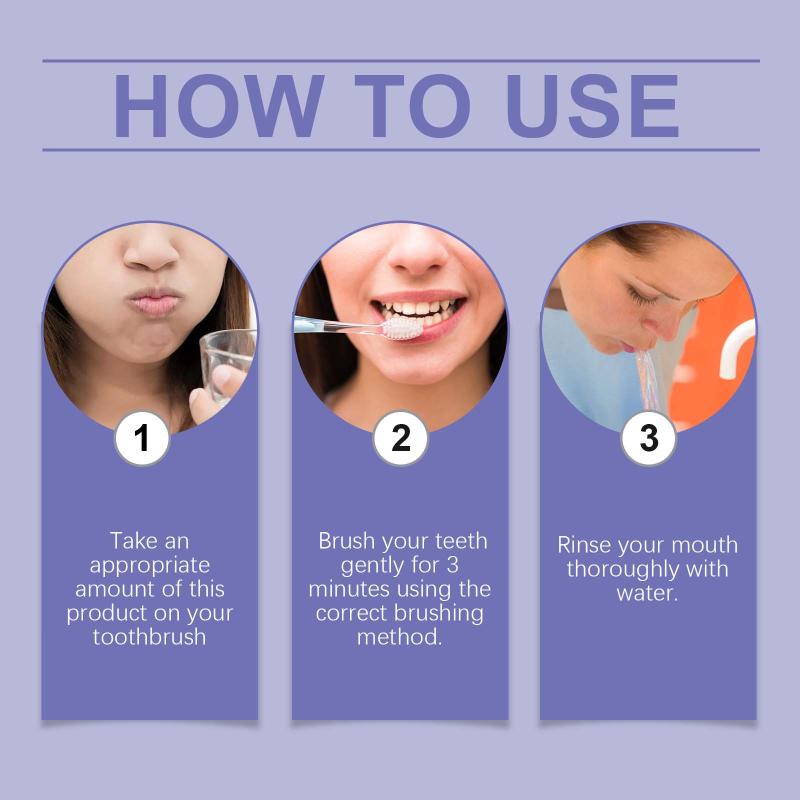 HOW TO USE

1

Take an appropriate amount of this product on your toothbrush

2

Brush your teeth gently for 3 minutes using the correct brushing method.

3

Rinse your mouth thoroughly with water.