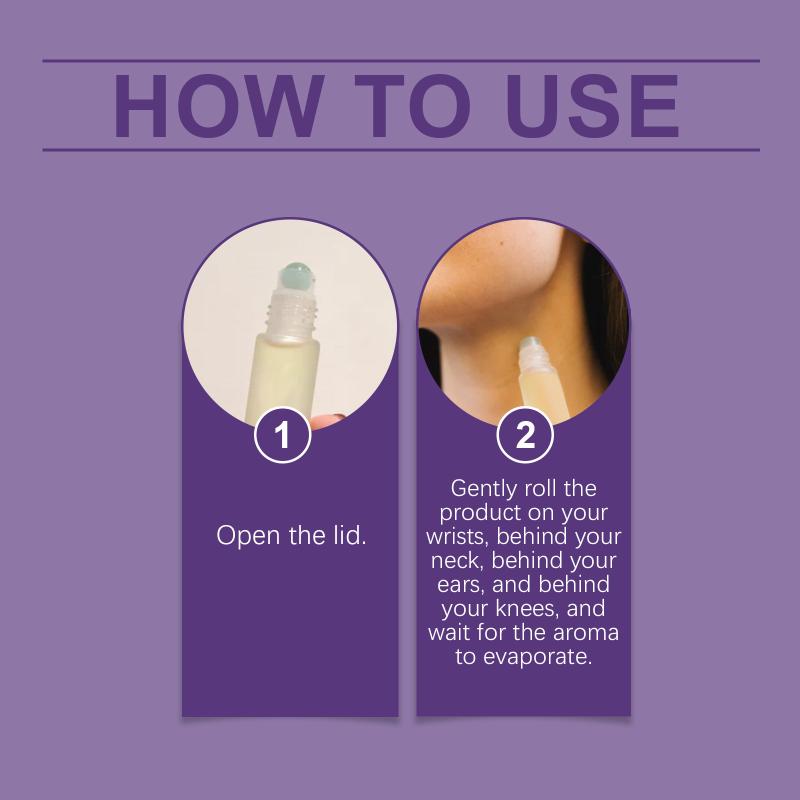 HOW TO USE

1

Open the lid.

2

Gently roll the product on your wrists, behind your neck, behind your ears, and behind your knees, and wait for the aroma to evaporate.