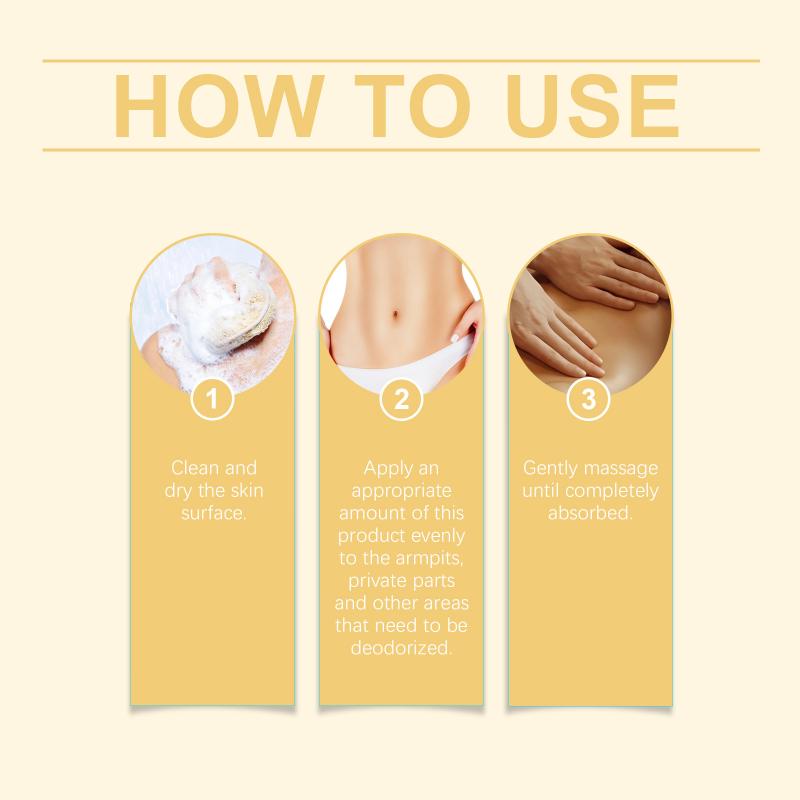 HOW TO USE

1

Clean and dry the skin surface.

2

Apply an appropriate amount of this product evenly to the armpits, private parts and other areas that need to be deodorized.

3

Gently massage until completely absorbed.