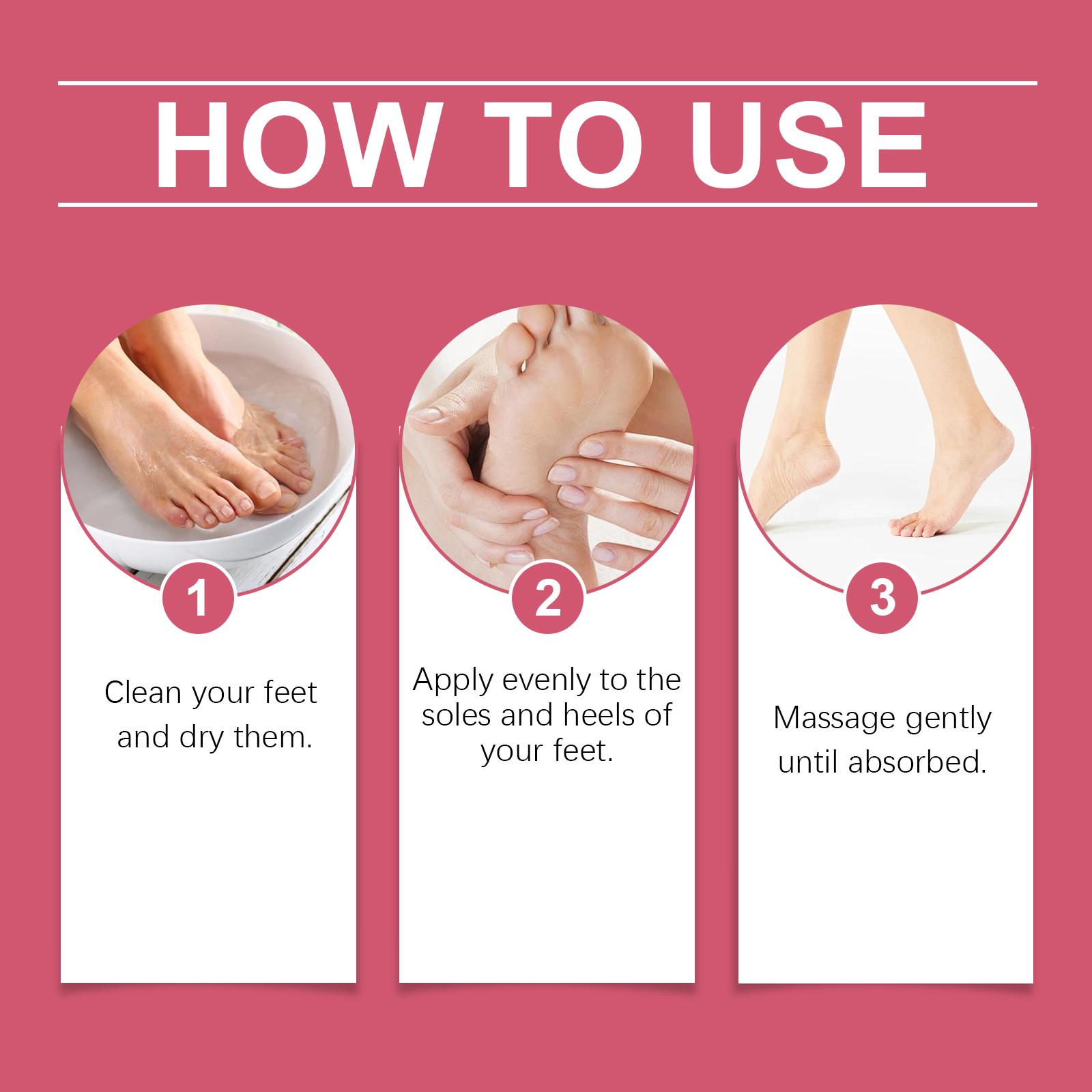 HOW TO USE

1

Clean your feet and dry them.

2

Apply evenly to the soles and heels of your feet.

3

Massage gently until absorbed.