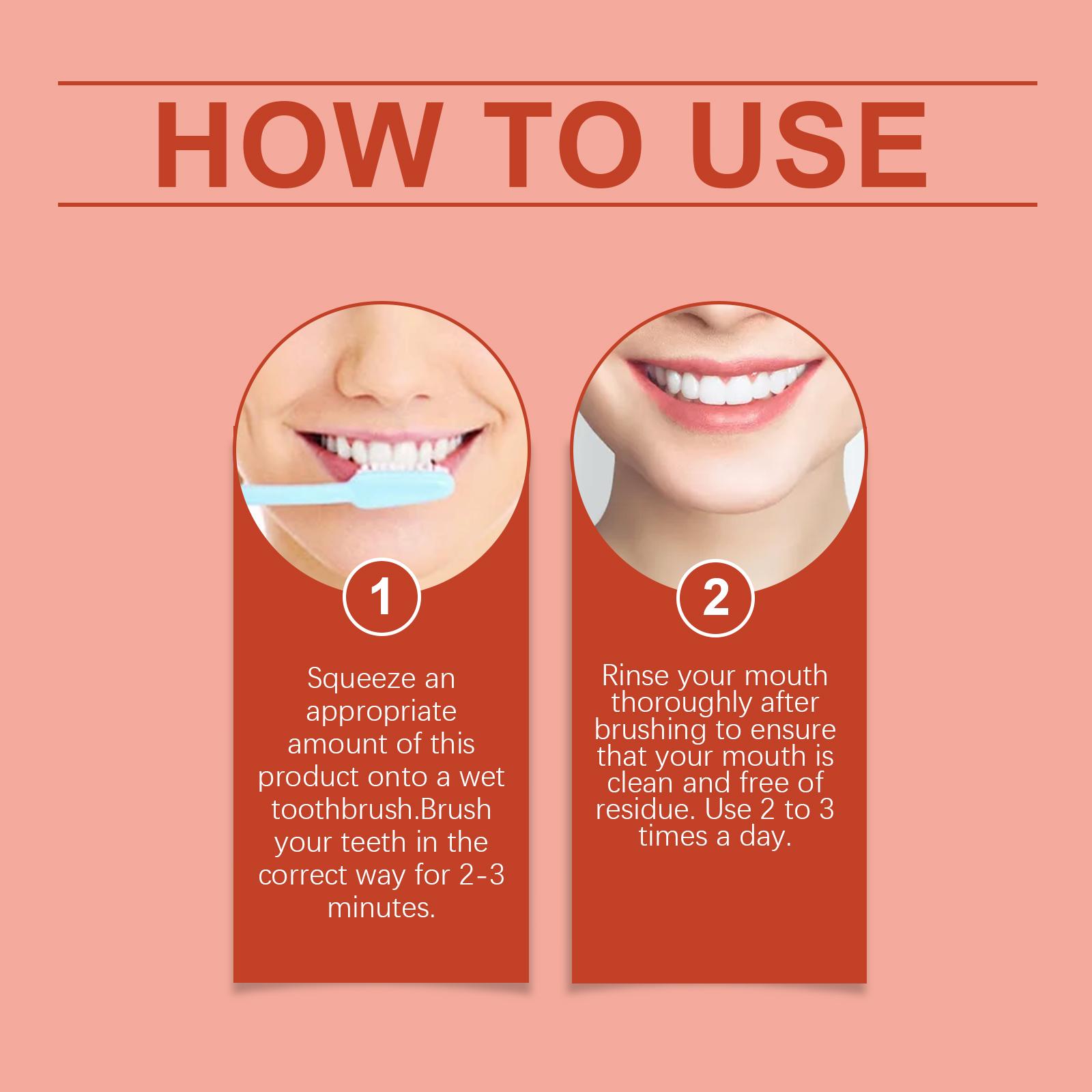 HOW TO USE

1

Squeeze an appropriate amount of this product onto a wet toothbrush.Brush your teeth in the correct way for 2-3 minutes.

2

Rinse your mouth thoroughly after brushing to ensure that your mouth is clean and free of residue. Use 2 to 3 times a day.