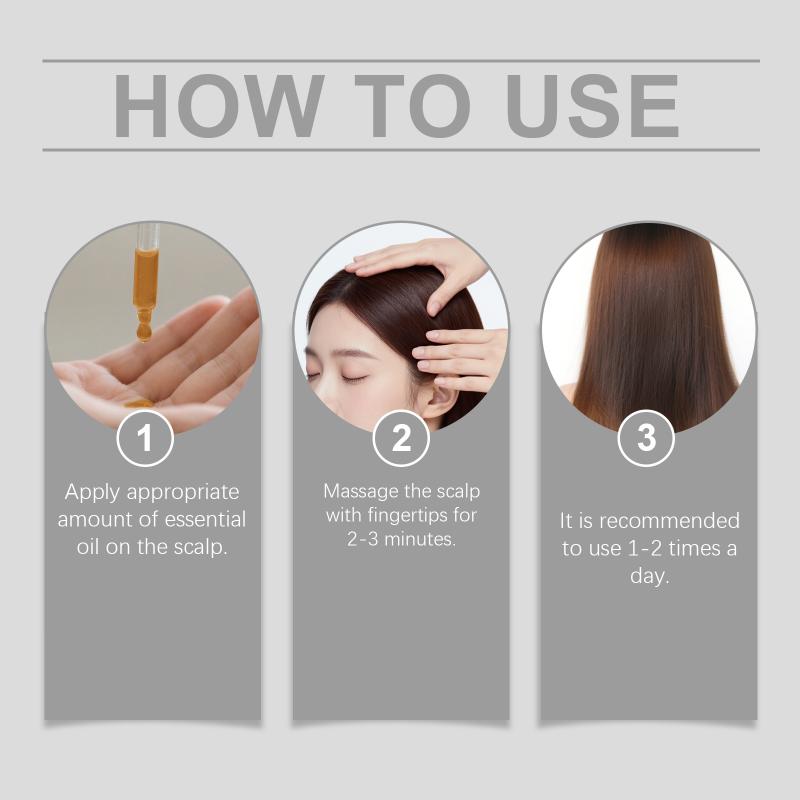 HOW TO USE

1
Apply appropriate amount of essential oil on the scalp.

2
Massage the scalp with fingertips for 2-3 minutes.

3
It is recommended to use 1-2 times a day.