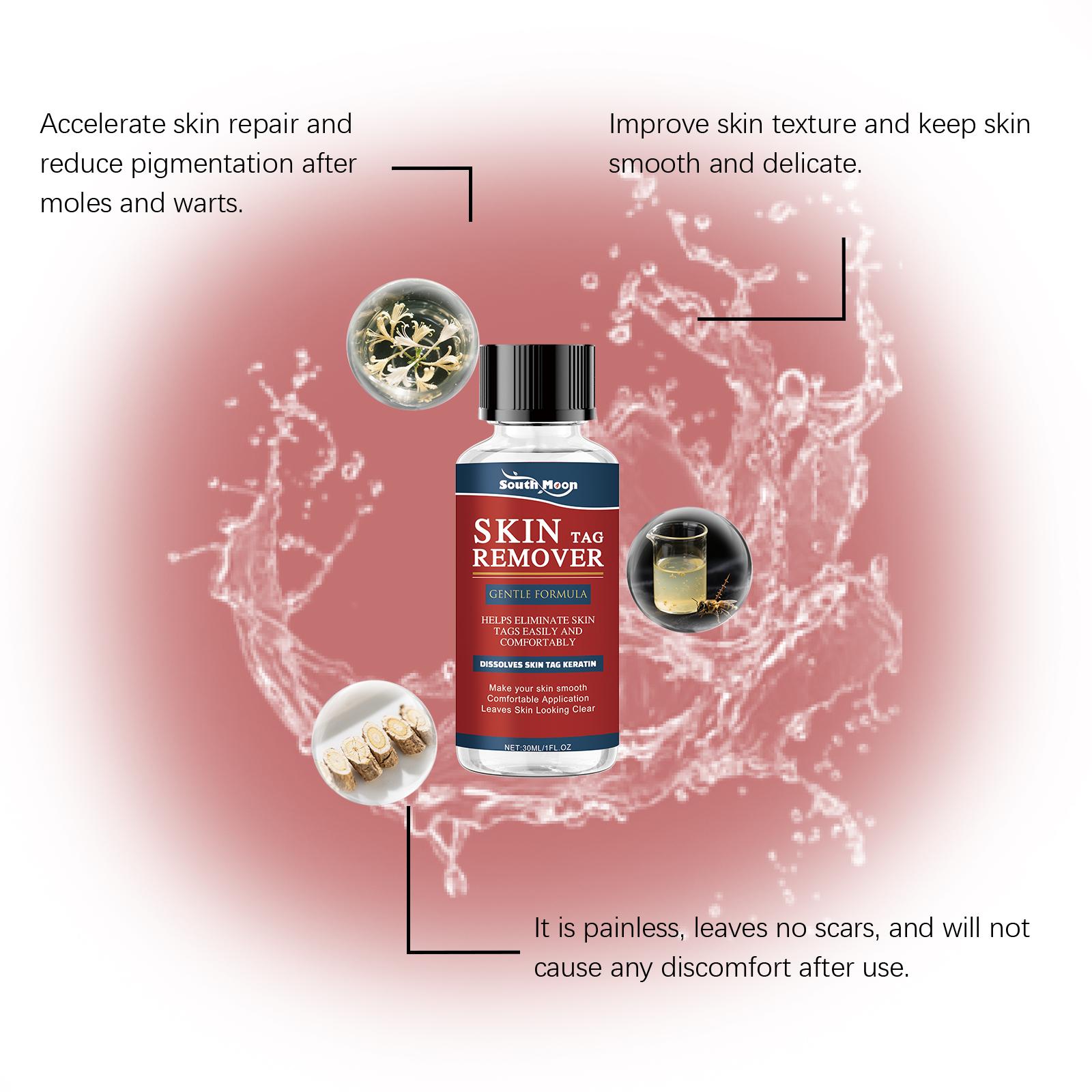 Accelerate skin repair and reduce pigmentation after moles and warts.

Improve skin texture and keep skin smooth and delicate.

South Moon

SKIN TAG REMOVER

GENTLE FORMULA

HELPS ELIMINATE SKIN TAGS EASILY AND COMFORTABLY

DISSOLVES SKIN TAG KERATIN

Make your skin smooth
Comfortable Application
Leaves Skin Looking Clear

NET:30ML/1FL.OZ

It is painless, leaves no scars, and will not cause any discomfort after use.