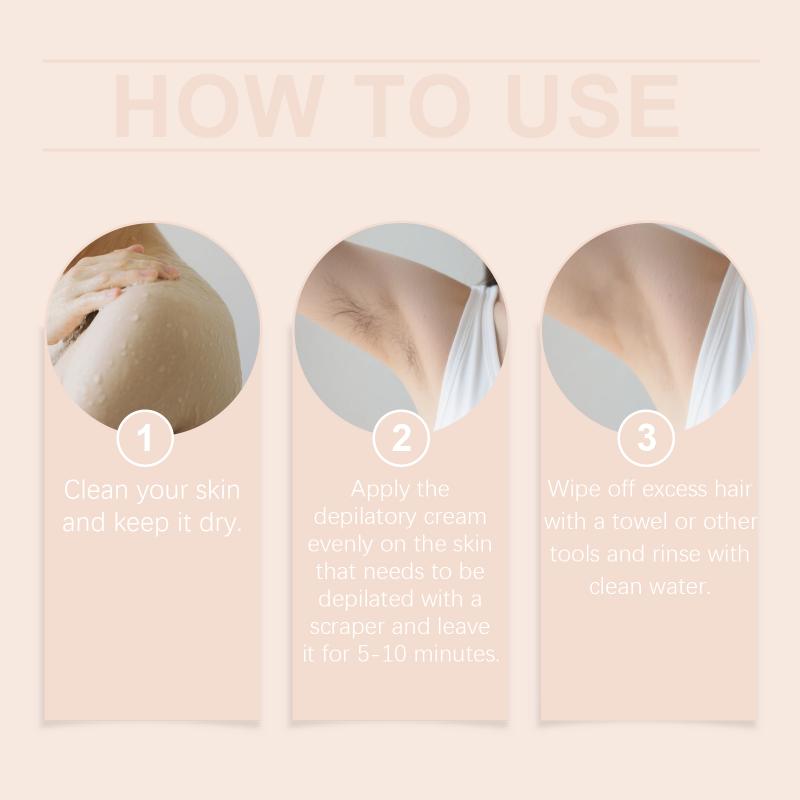 HOW TO USE

1

Clean your skin and keep it dry.

2

Apply the depilatory cream evenly on the skin that needs to be depilated with a scraper and leave it for 5-10 minutes.

3

Wipe off excess hair with a towel or other tools and rinse with clean water.