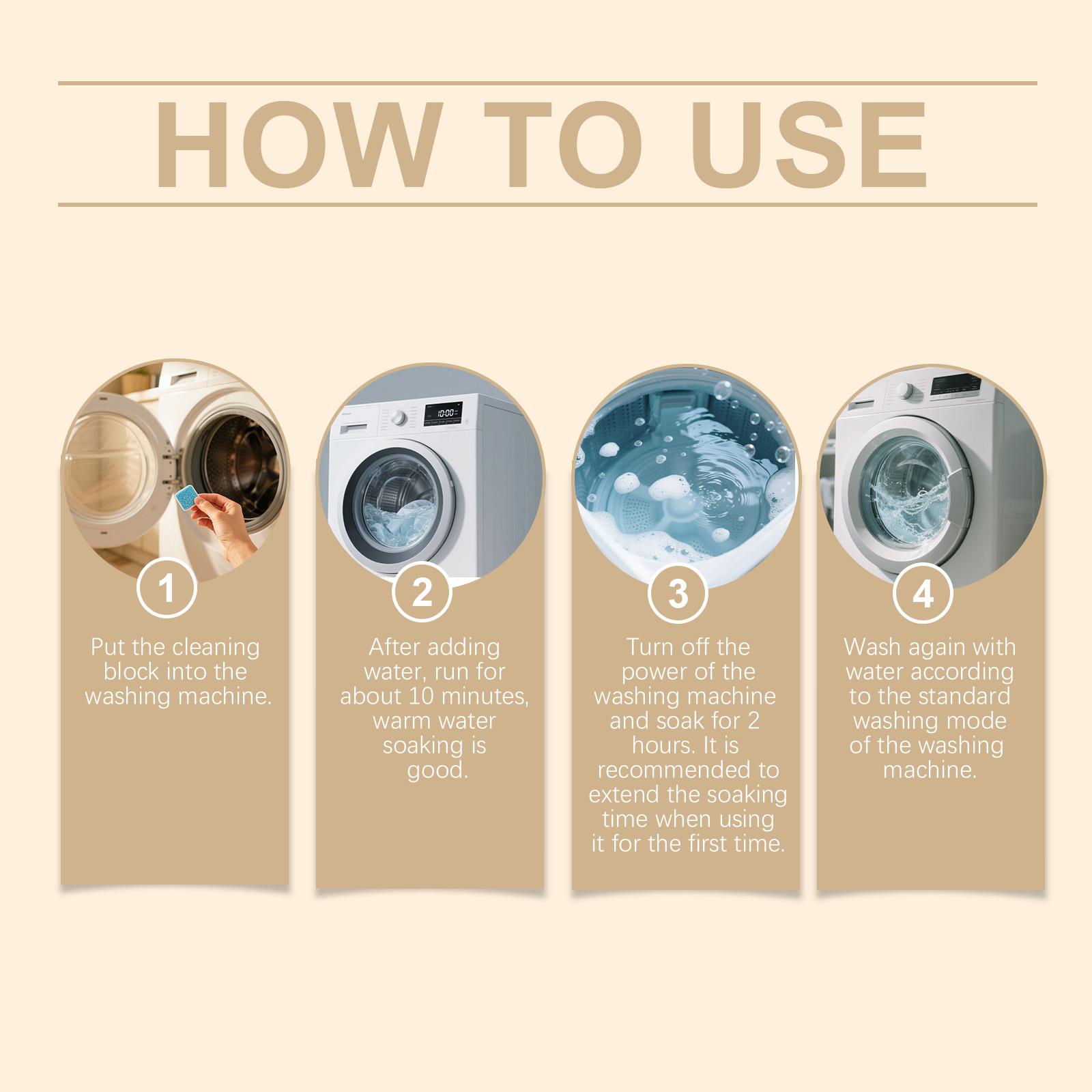 HOW TO USE

10:00

1
Put the cleaning block into the washing machine.

2
After adding water, run for about 10 minutes, warm water soaking is good.

3
Turn off the power of the washing machine and soak for 2 hours. It is recommended to extend the soaking time when using it for the first time.

4
Wash again with water according to the standard washing mode of the washing machine.