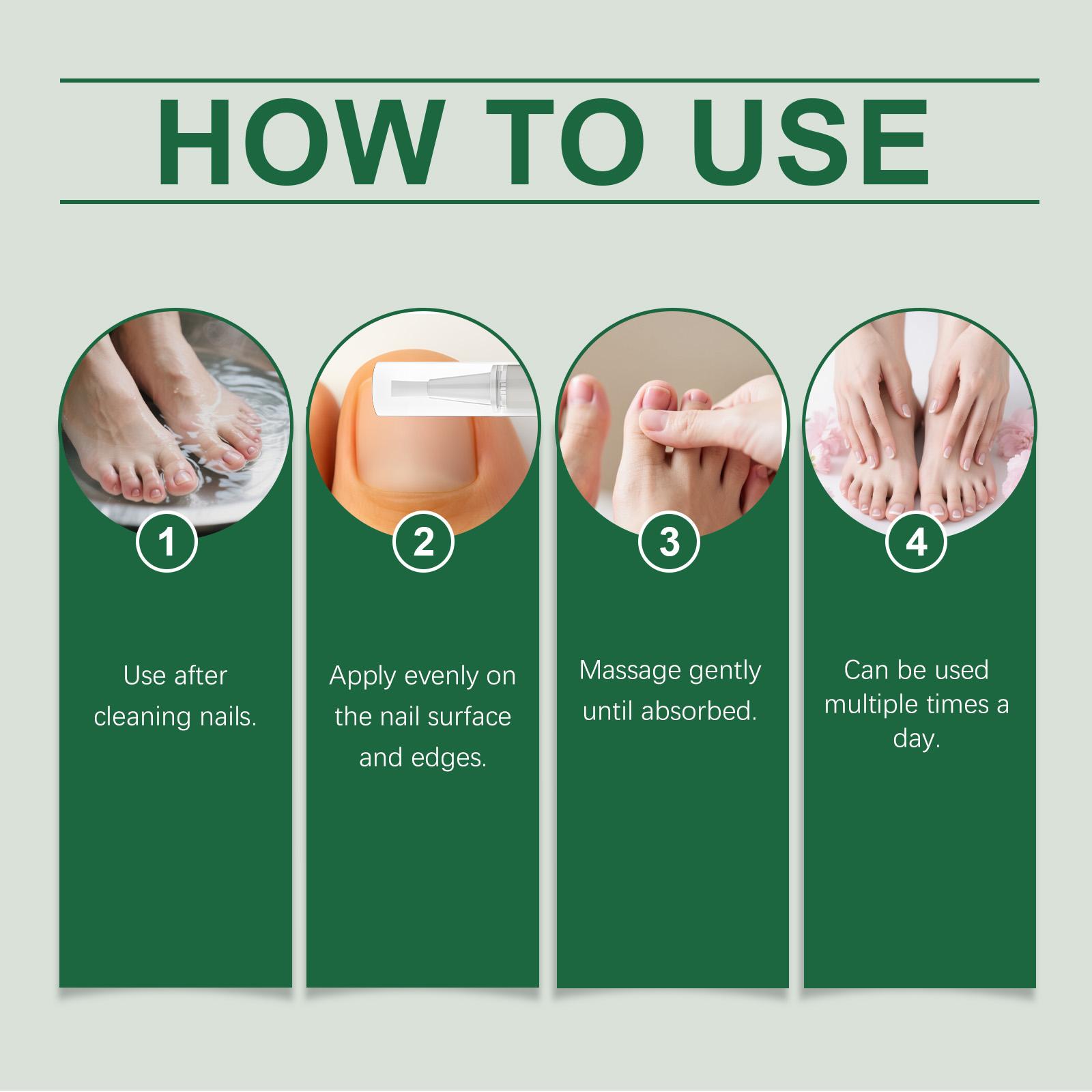 HOW TO USE

1

Use after cleaning nails.

2

Apply evenly on the nail surface and edges.

3

Massage gently until absorbed.

4

Can be used multiple times a day.