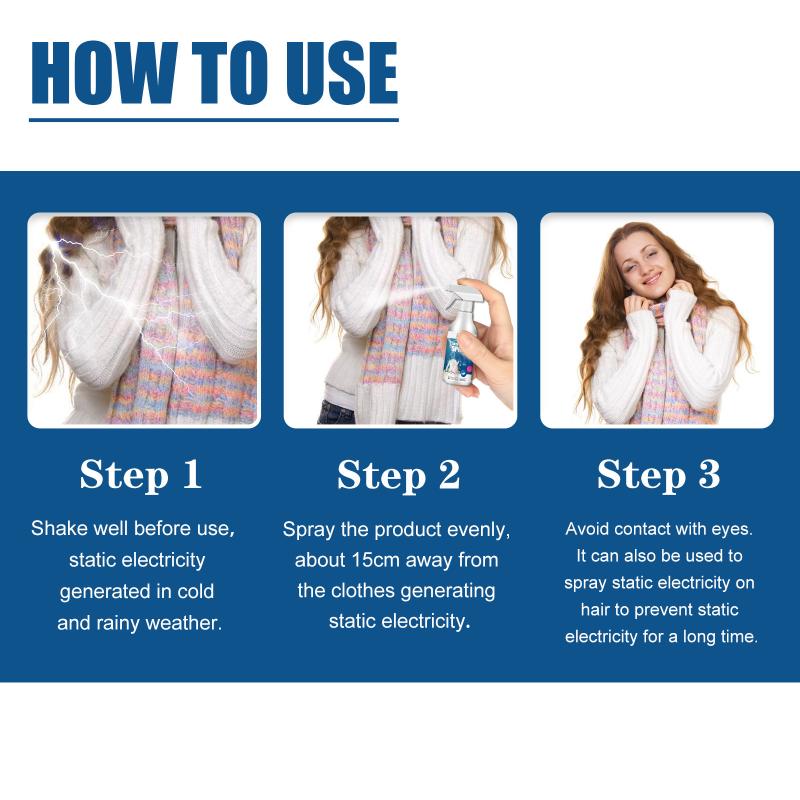 HOW TO USE

Step 1

Shake well before use, static electricity generated in cold and rainy weather.

Step 2

Spray the product evenly, about 15cm away from the clothes generating static electricity.

Step 3

Avoid contact with eyes. It can also be used to spray static electricity on hair to prevent static electricity for a long time.