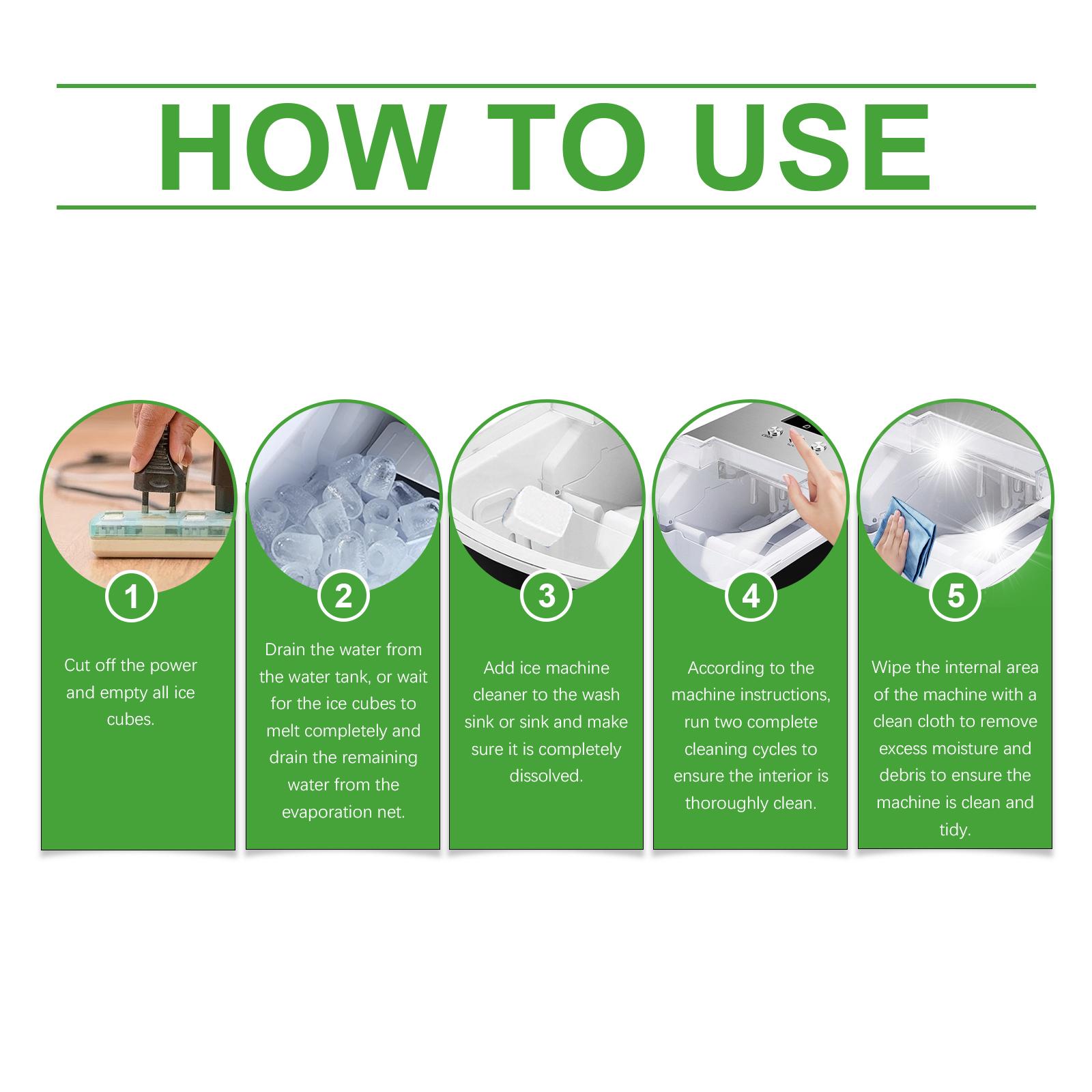 HOW TO USE

1

Cut off the power and empty all ice cubes.

2

Drain the water from the water tank, or wait for the ice cubes to melt completely and drain the remaining water from the evaporation net.

3

Add ice machine cleaner to the wash sink or sink and make sure it is completely dissolved.

4

According to the machine instructions, run two complete cleaning cycles to ensure the interior is thoroughly clean.

5

Wipe the internal area of the machine with a clean cloth to remove excess moisture and debris to ensure the machine is clean and tidy.