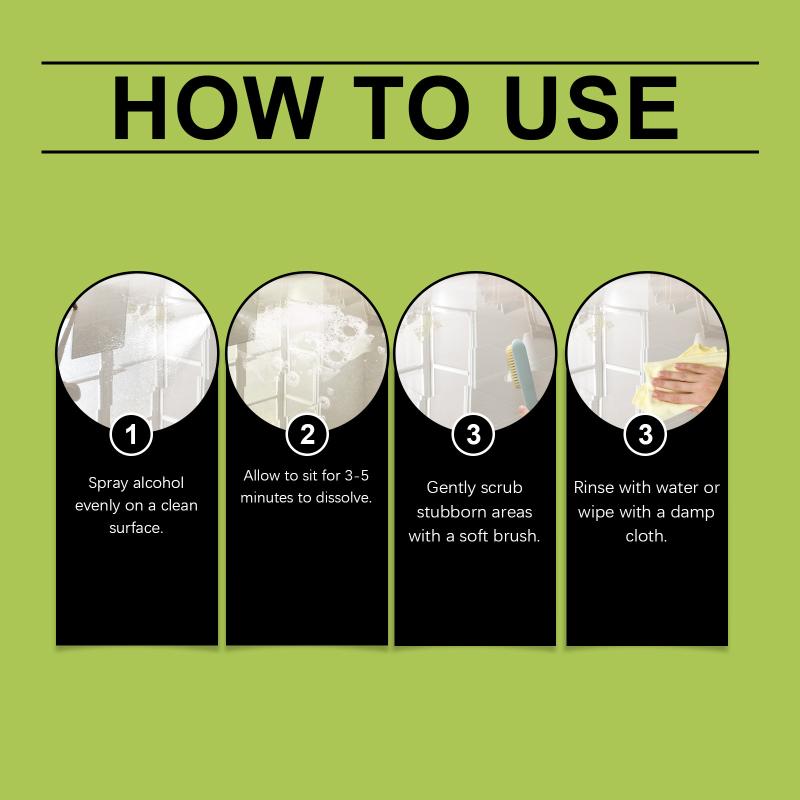 HOW TO USE

1

Spray alcohol evenly on a clean surface.

2

Allow to sit for 3-5 minutes to dissolve.

3

Gently scrub stubborn areas with a soft brush.

3

Rinse with water or wipe with a damp cloth.