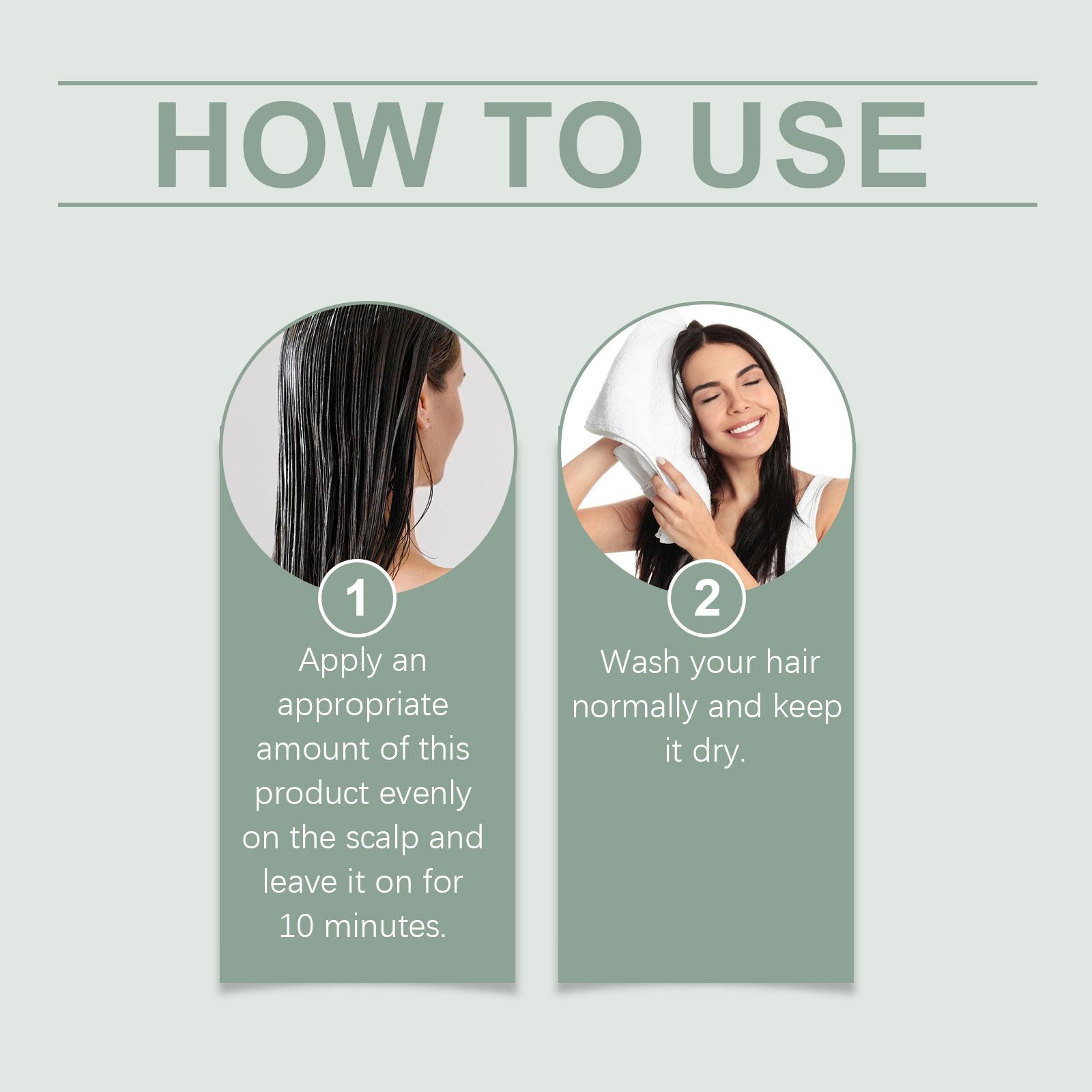 HOW TO USE

1

Apply an appropriate amount of this product evenly on the scalp and leave it on for 10 minutes.

2

Wash your hair normally and keep it dry.