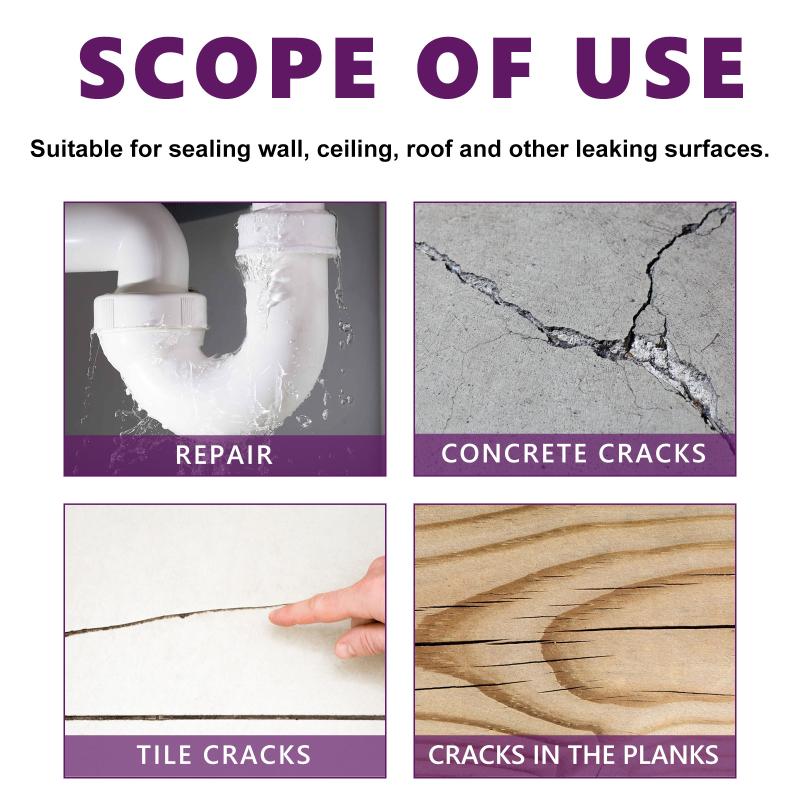 SCOPE OF USE

Suitable for sealing wall, ceiling, roof and other leaking surfaces.

REPAIR

CONCRETE CRACKS

TILE CRACKS

CRACKS IN THE PLANKS