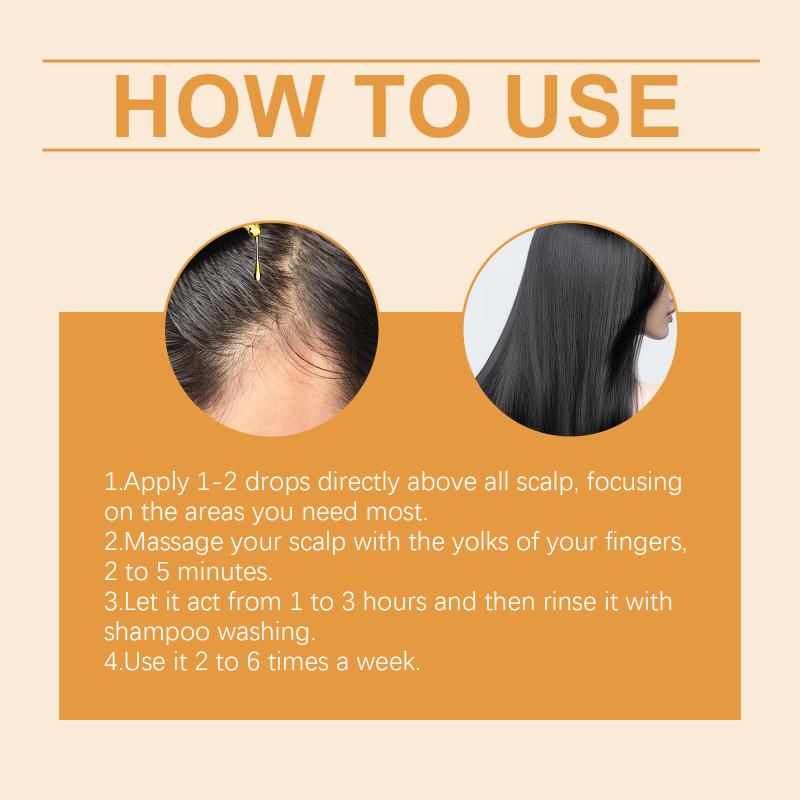 HOW TO USE

1.Apply 1-2 drops directly above all scalp, focusing on the areas you need most.
2.Massage your scalp with the yolks of your fingers, 2 to 5 minutes.
3.Let it act from 1 to 3 hours and then rinse it with shampoo washing.
4.Use it 2 to 6 times a week.