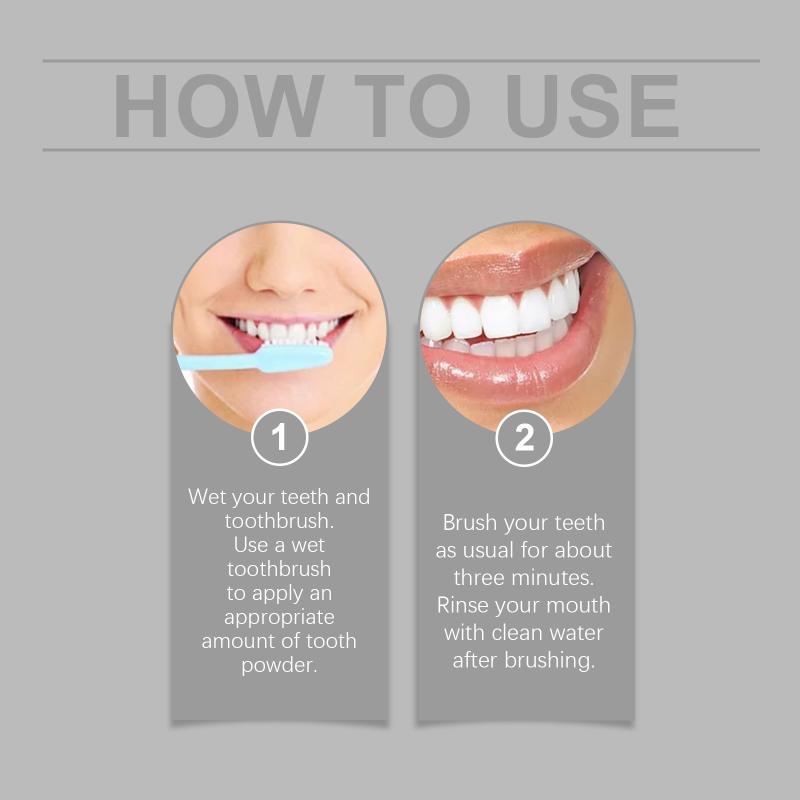 HOW TO USE

1

Wet your teeth and toothbrush. Use a wet toothbrush to apply an appropriate amount of tooth powder.

2

Brush your teeth as usual for about three minutes. Rinse your mouth with clean water after brushing.