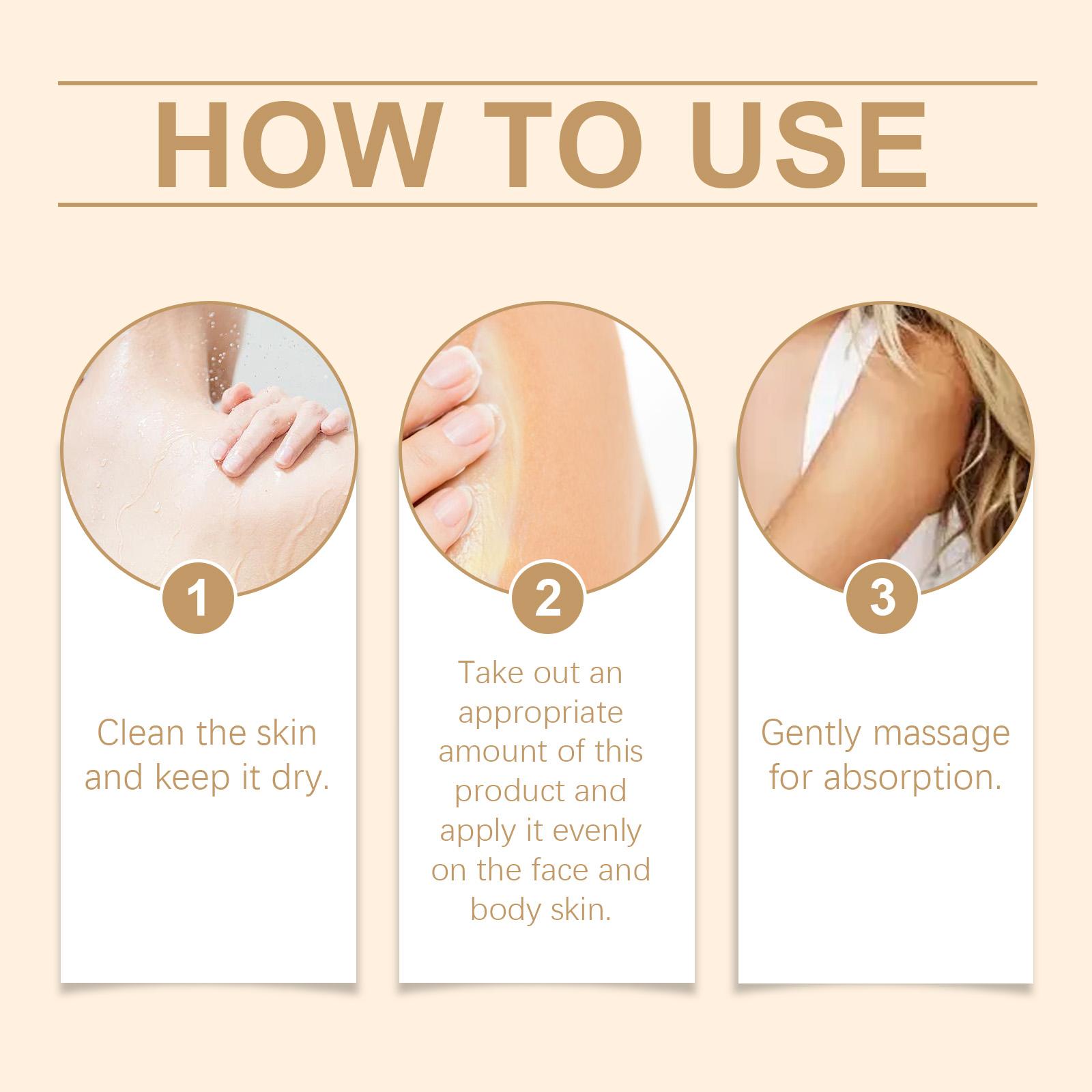 HOW TO USE

1

Clean the skin and keep it dry.

2

Take out an appropriate amount of this product and apply it evenly on the face and body skin.

3

Gently massage for absorption.