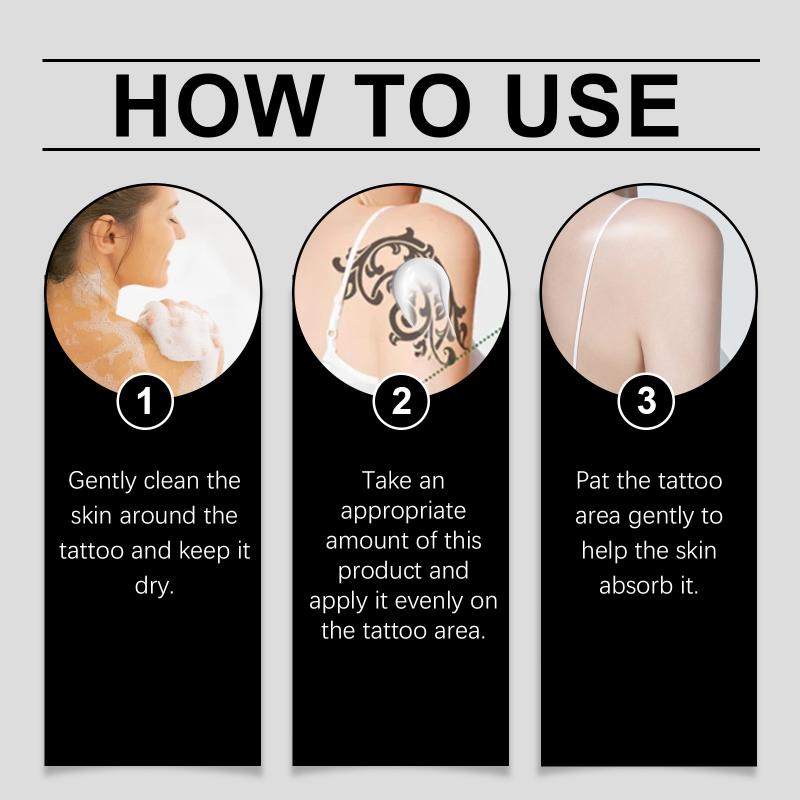 HOW TO USE

1

Gently clean the skin around the tattoo and keep it dry.

2

Take an appropriate amount of this product and apply it evenly on the tattoo area.

3

Pat the tattoo area gently to help the skin absorb it.