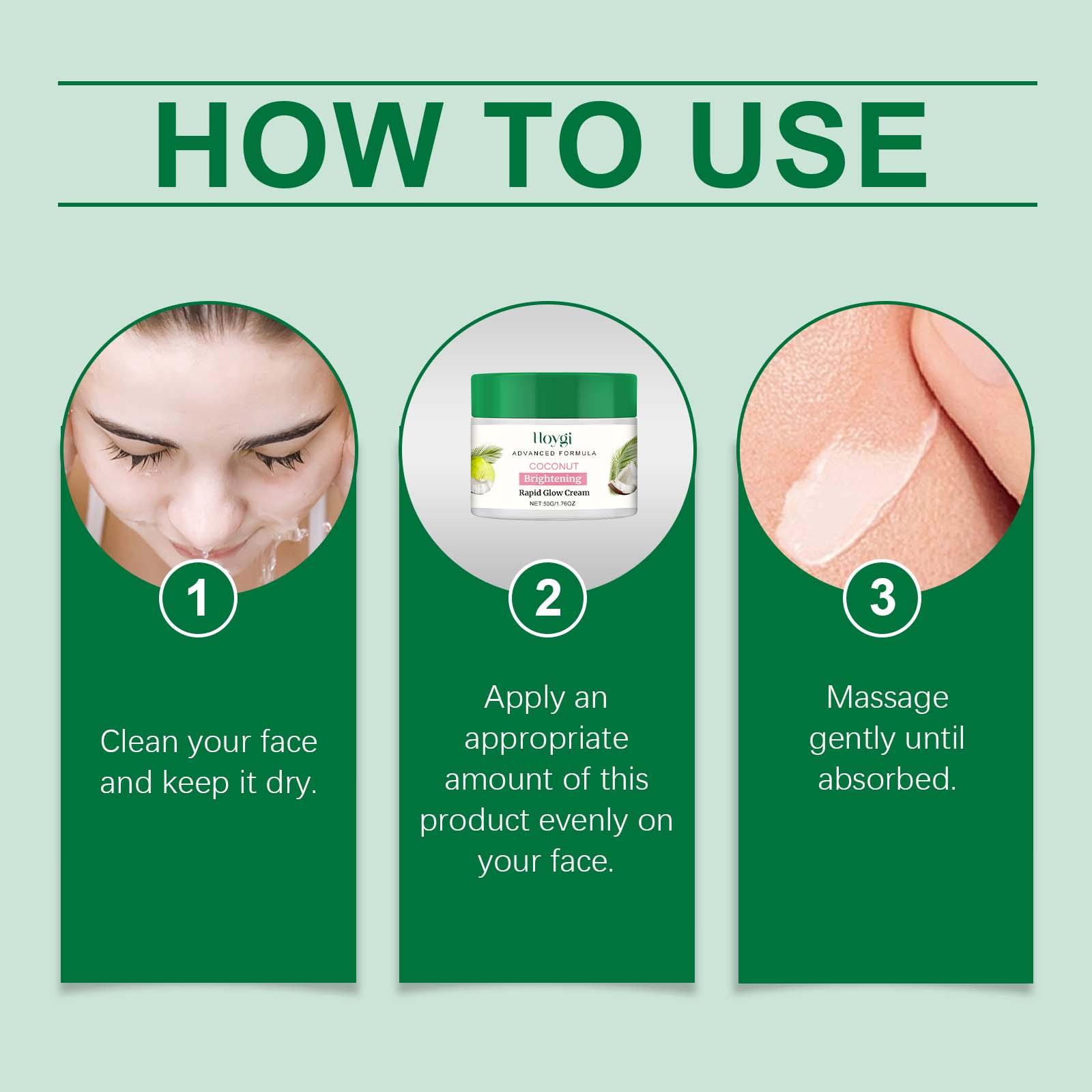 HOW TO USE

Hoygi
ADVANCED FORMULA
COCONUT
Brightening
Rapid Glow Cream
NET:50G/1.76OZ

1

Clean your face and keep it dry.

2

Apply an appropriate amount of this product evenly on your face.

3

Massage gently until absorbed.